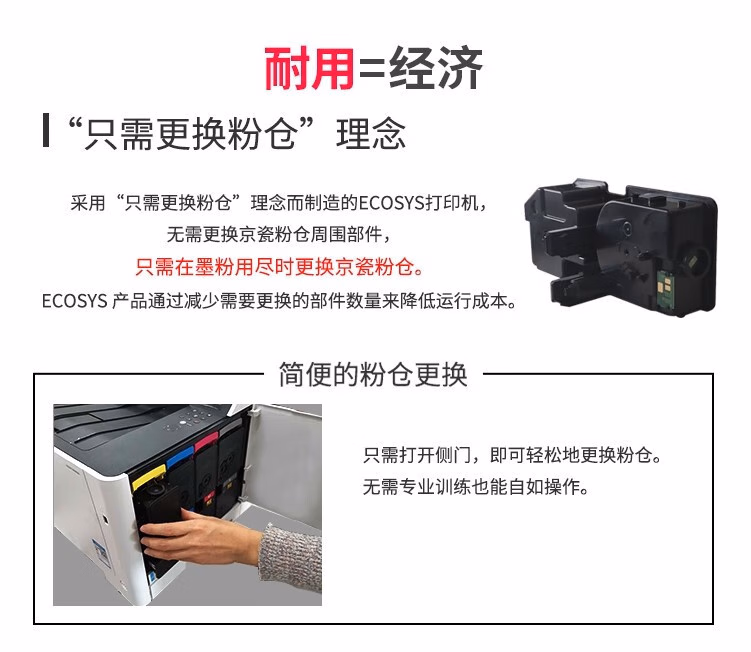 耐用=经济

“只需更换粉仓”理念

采用“只需更换粉仓”理念而制造的ECOSYS打印机，
无需更换京瓷粉仓周围部件，
只需在墨粉用尽时更换京瓷粉仓。
ECOSYS 产品通过减少需要更换的部件数量来降低运行成本。

简便的粉仓更换

只需打开侧门，即可轻松地更换粉仓。
无需专业训练也能自如操作。