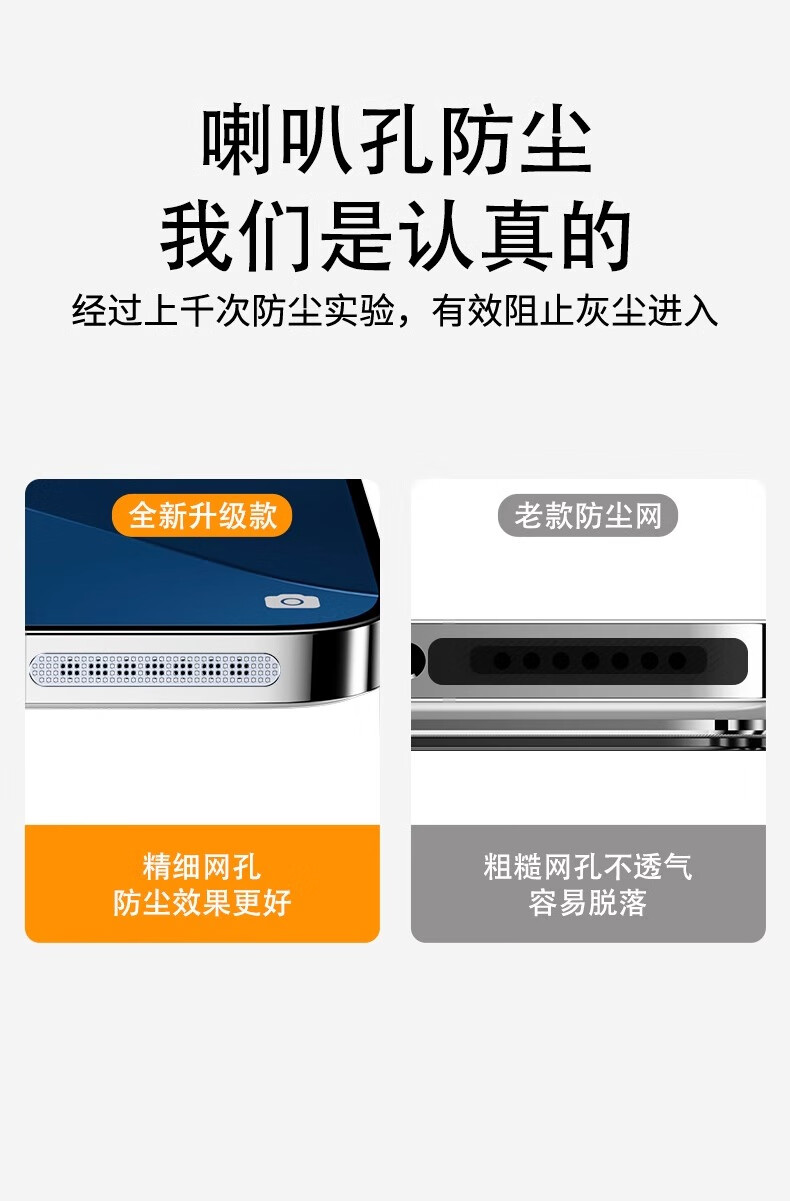 喇叭孔防尘
我们是认真的
经过上千次防尘实验，有效阻止灰尘进入

全新升级款

精细网孔
防尘效果更好

老款防尘网

粗糙网孔不透气
容易脱落