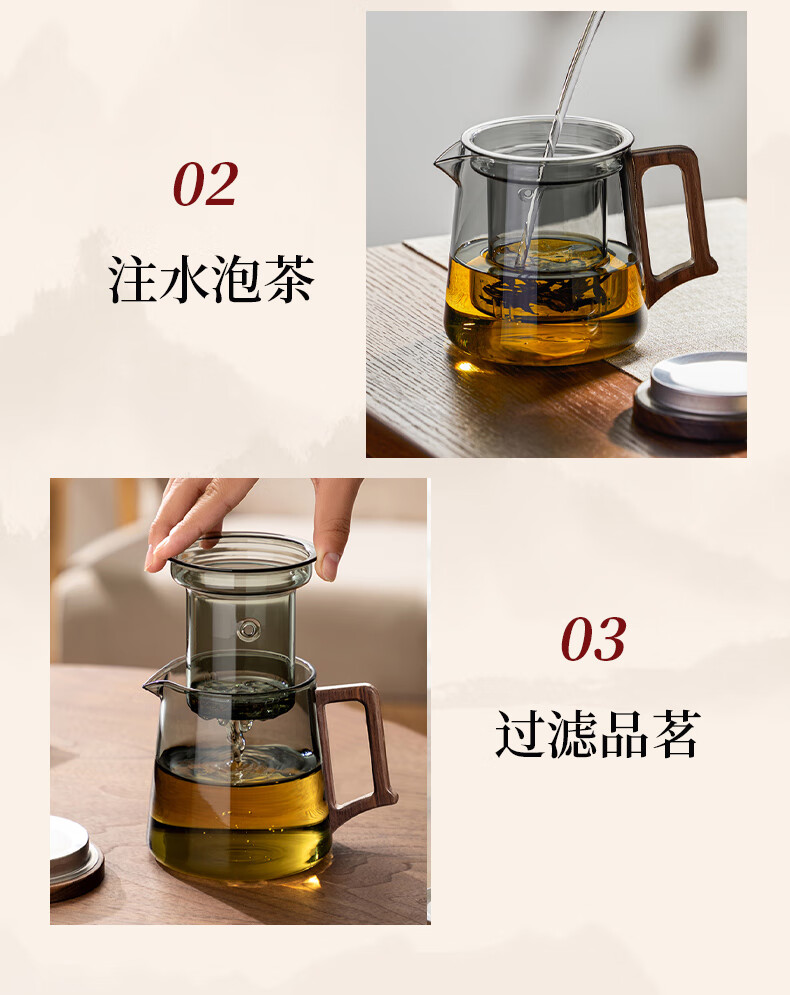 02

注水泡茶

03

过滤品茗