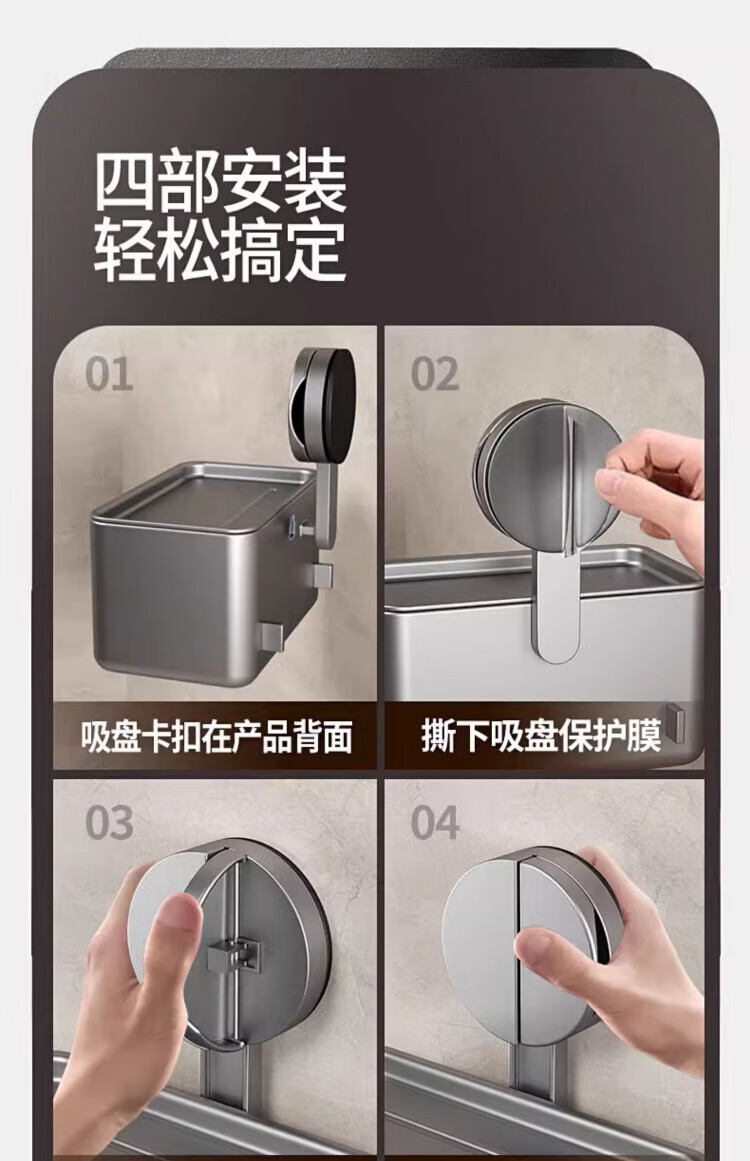 四部安装
轻松搞定

01
吸盘卡扣在产品背面

02
撕下吸盘保护膜

03

04