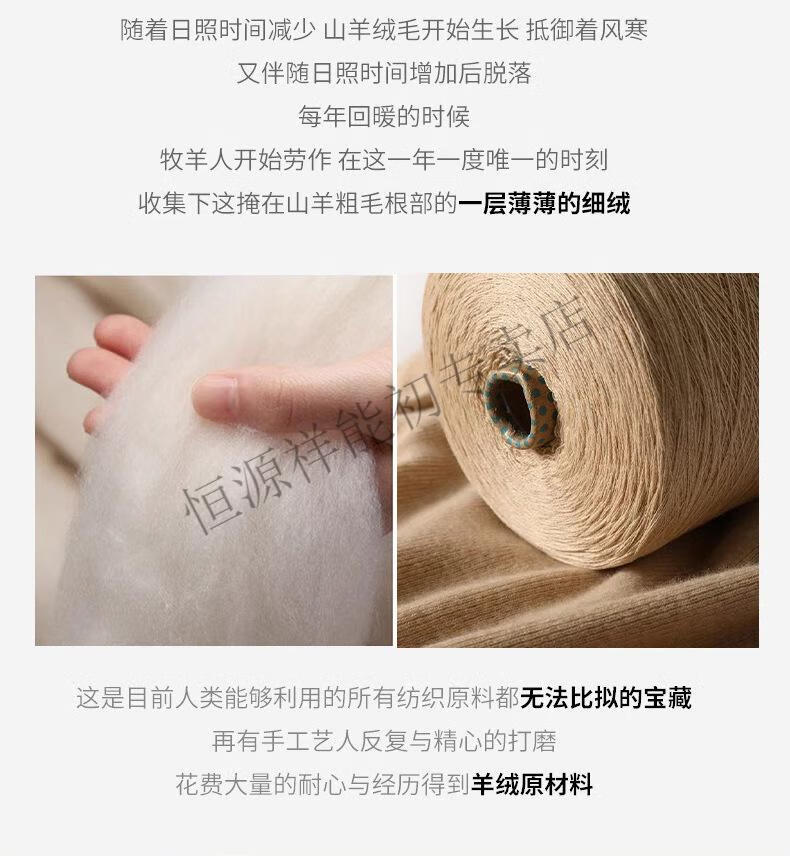 随着日照时间减少 山羊绒毛开始生长 抵御着风寒
又伴随日照时间增加后脱落
每年回暖的时候
牧羊人开始劳作 在这一年一度唯一的时刻
收集下这掩在山羊粗毛根部的一层薄薄的细绒

恒源祥能初专卖店

这是目前人类能够利用的所有纺织原料都无法比拟的宝藏
再有手工艺人反复与精心的打磨
花费大量的耐心与经历得到羊绒原材料