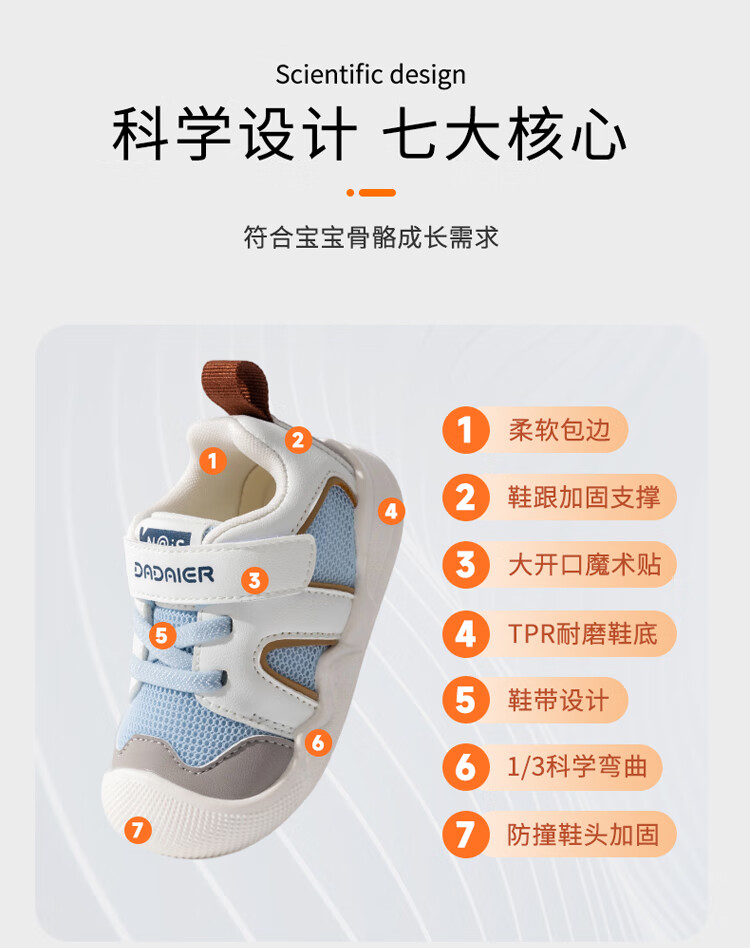 Scientific design
科学设计 七大核心

符合宝宝骨骼成长需求

1
2
4
DADAIER
3
5
6
7

1 柔软包边
2 鞋跟加固支撑
3 大开口魔术贴
4 TPR耐磨鞋底
5 鞋带设计
6 1/3科学弯曲
7 防撞鞋头加固