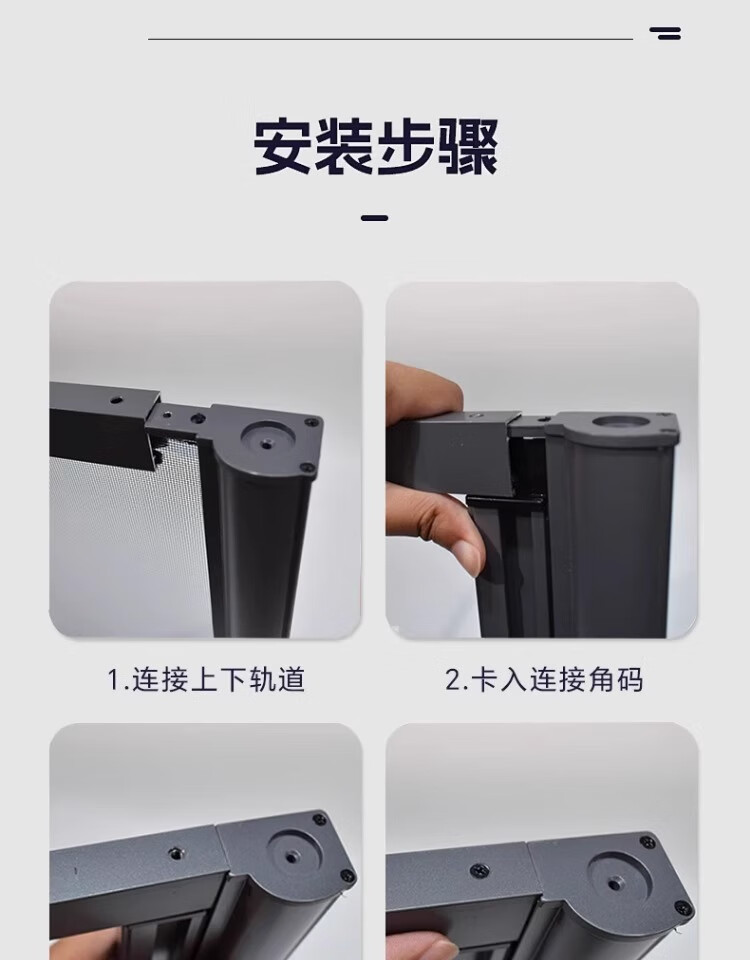 安装步骤

1.连接上下轨道

2.卡入连接角码