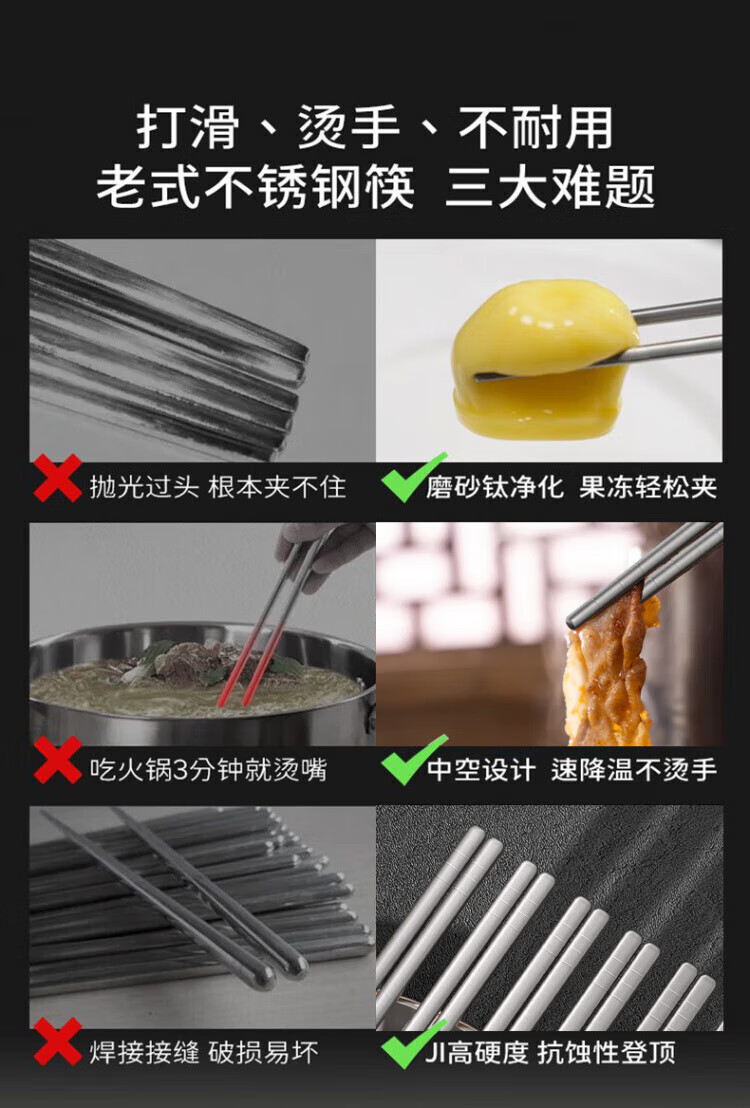 打滑、烫手、不耐用
老式不锈钢筷 三大难题

抛光过头 根本夹不住

磨砂钛净化 果冻轻松夹

吃火锅3分钟就烫嘴

中空设计 速降温不烫手

焊接接缝 破损易坏

JI高硬度 抗蚀性登顶