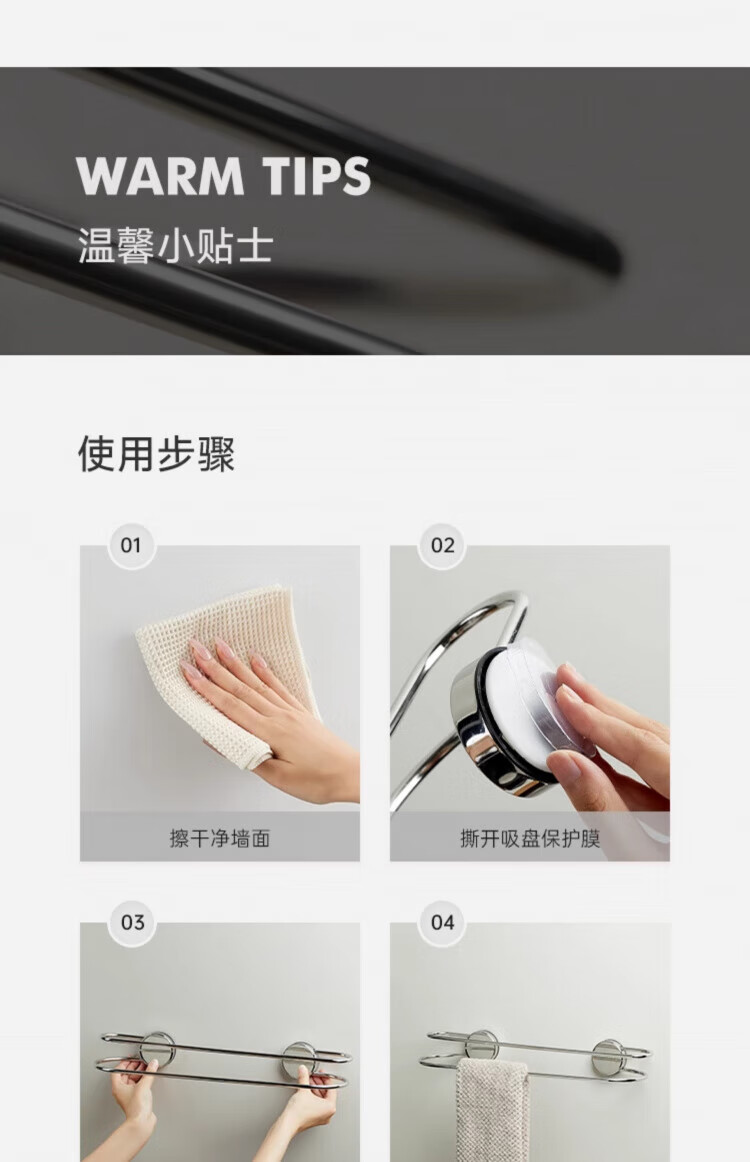 WARM TIPS
温馨小贴士

使用步骤

01
擦干净墙面

02
撕开吸盘保护膜

03

04