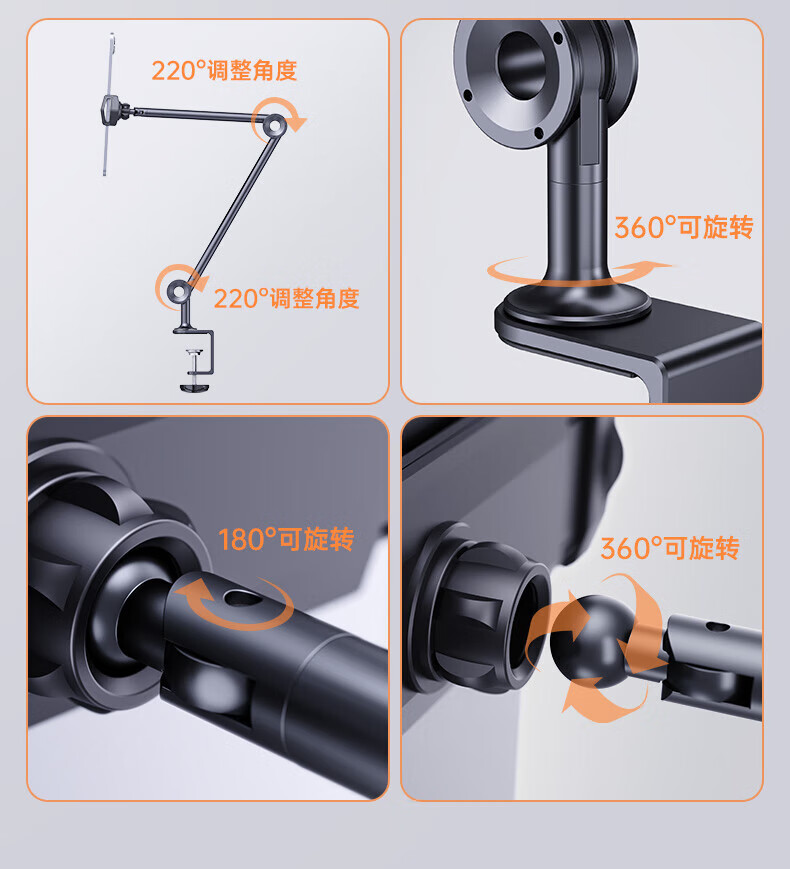 220°调整角度

220°调整角度

360°可旋转

180°可旋转

360°可旋转