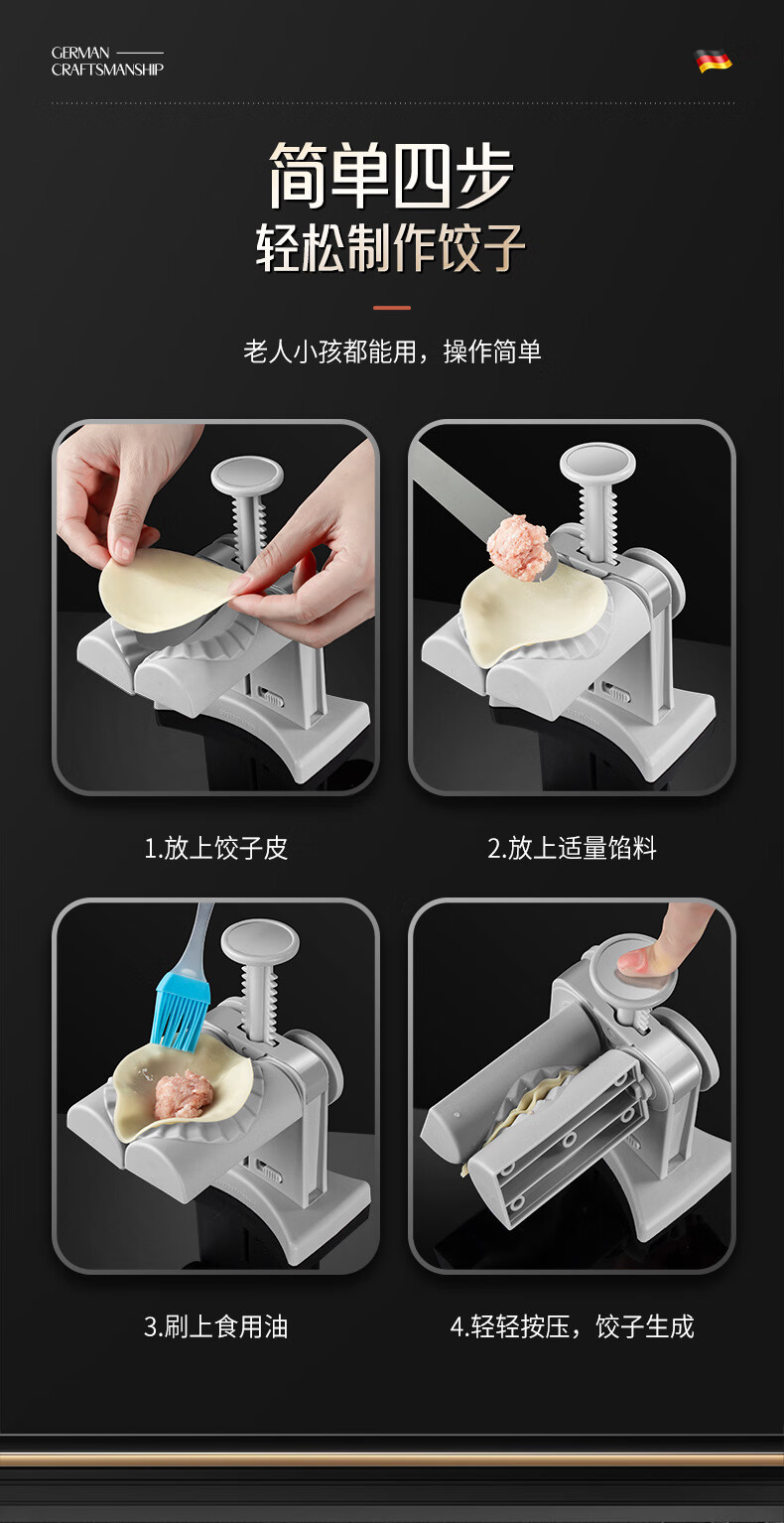 GERMAN
CRAFTSMANSHIP

简单四步
轻松制作饺子

老人小孩都能用，操作简单

1.放上饺子皮

2.放上适量馅料

3.刷上食用油

4.轻轻按压，饺子生成