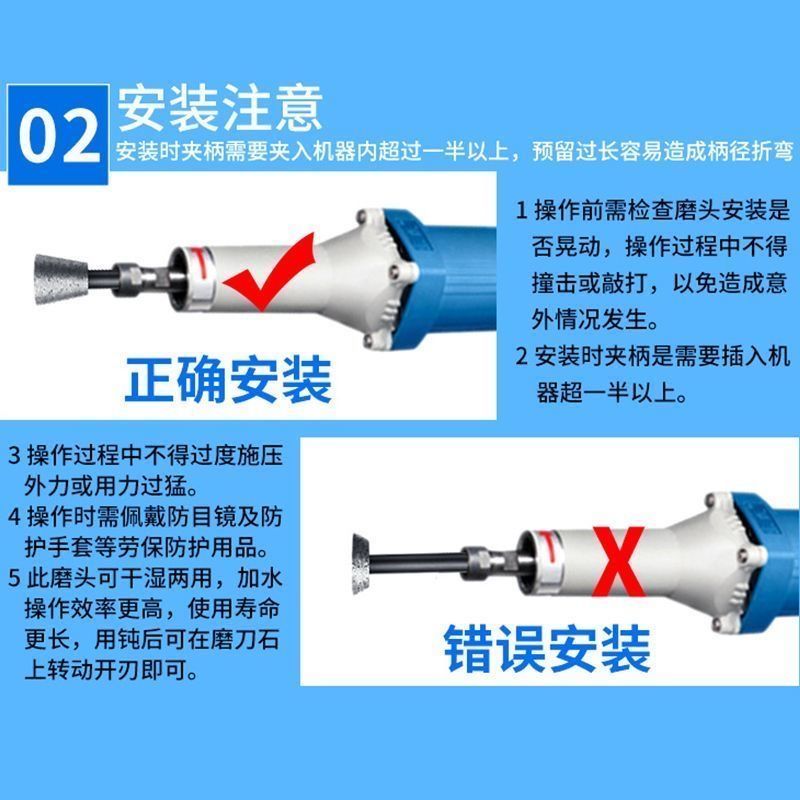 02 安装注意

安装时夹柄需要夹入机器内超过一半以上，预留过长容易造成柄径折弯

正确安装

1 操作前需检查磨头安装是否晃动，操作过程中不得撞击或敲打，以免造成意外情况发生。

2 安装时夹柄是需要插入机器超一半以上。

3 操作过程中不得过度施压外力或用力过猛。

4 操作时需佩戴防目镜及防护手套等劳保防护用品。

5 此磨头可干湿两用，加水操作效率更高，使用寿命更长，用钝后可在磨刀石上转动开刃即可。

X

错误安装