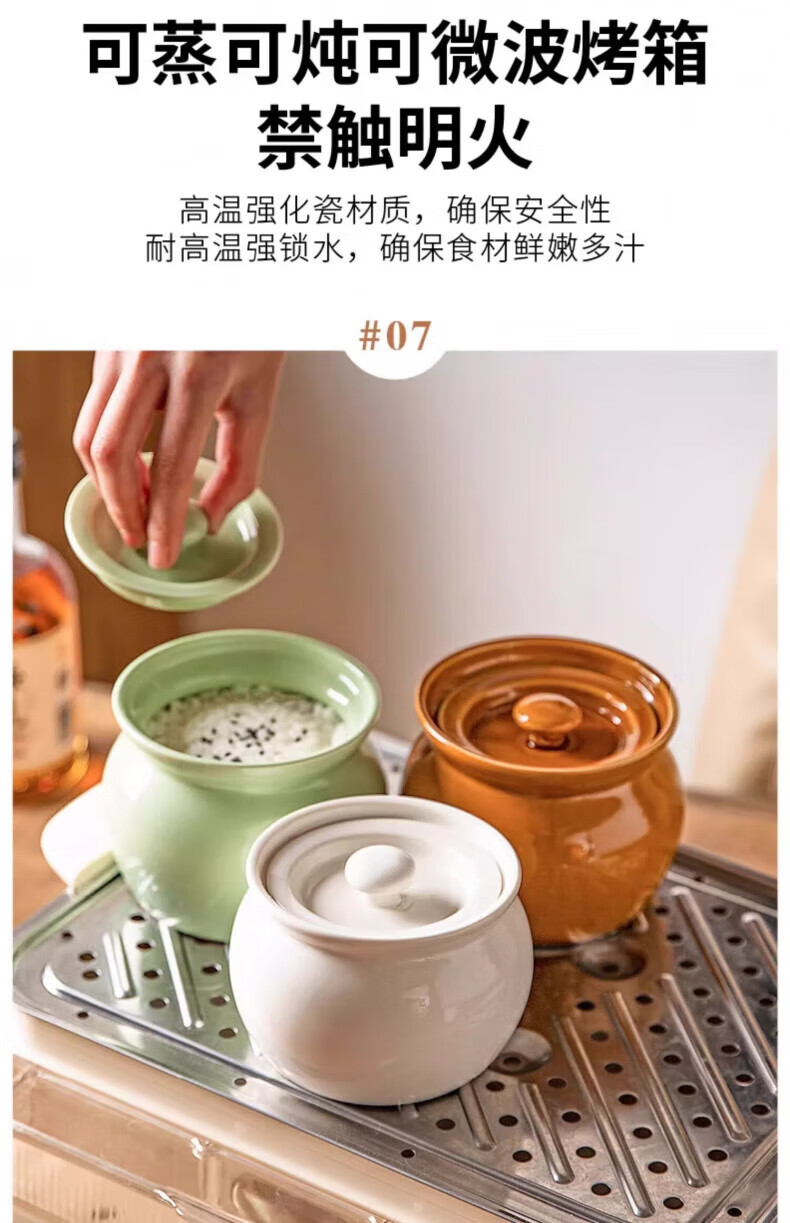 可蒸可炖可微波烤箱
禁触明火

高温强化瓷材质，确保安全性
耐高温强锁水，确保食材鲜嫩多汁

#07