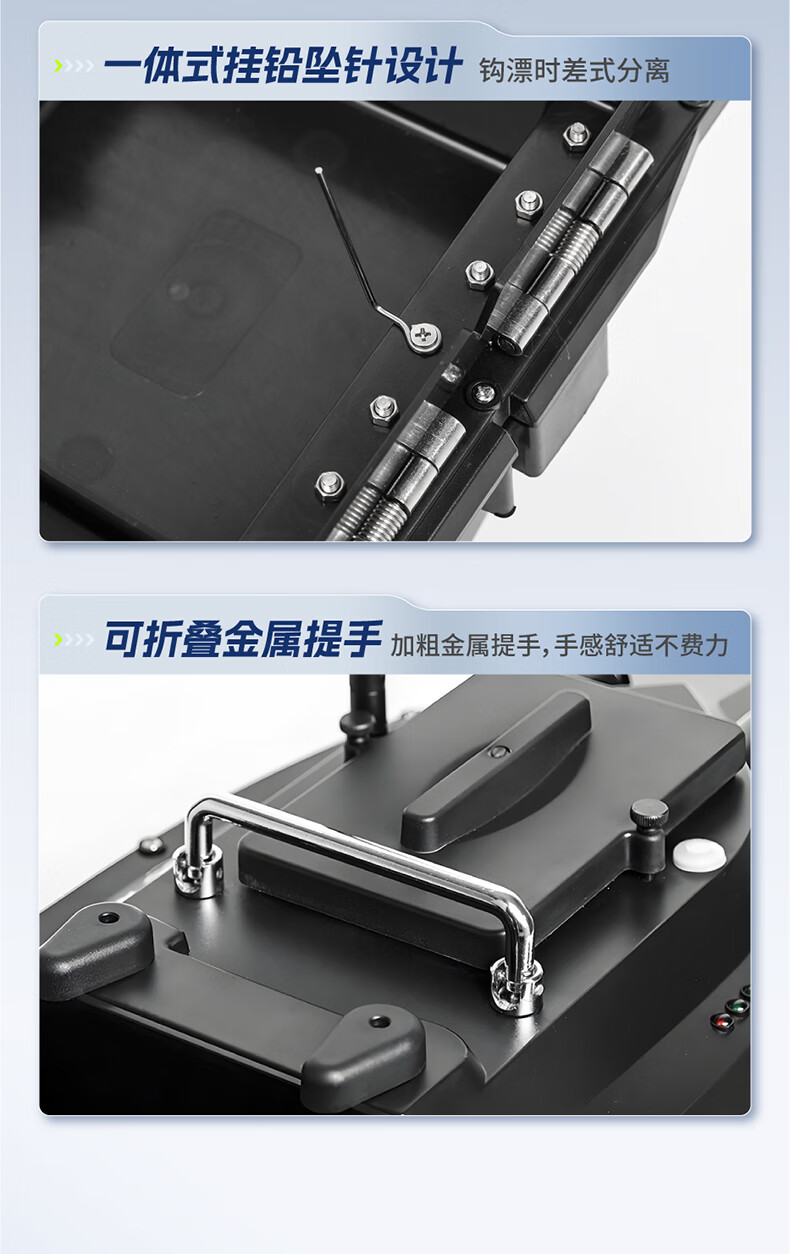 一体式挂铅坠针设计 钩漂时差式分离

可折叠金属提手 加粗金属提手,手感舒适不费力