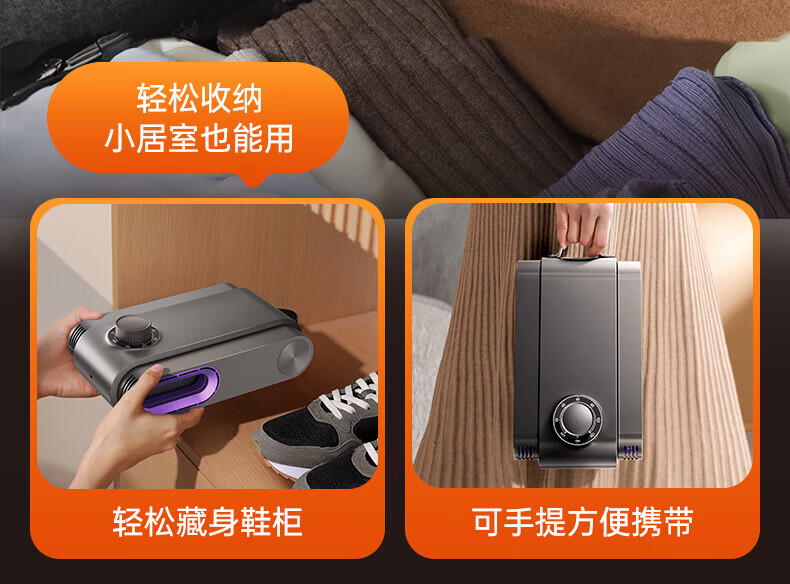 轻松收纳
小居室也能用

轻松藏身鞋柜

可手提方便携带