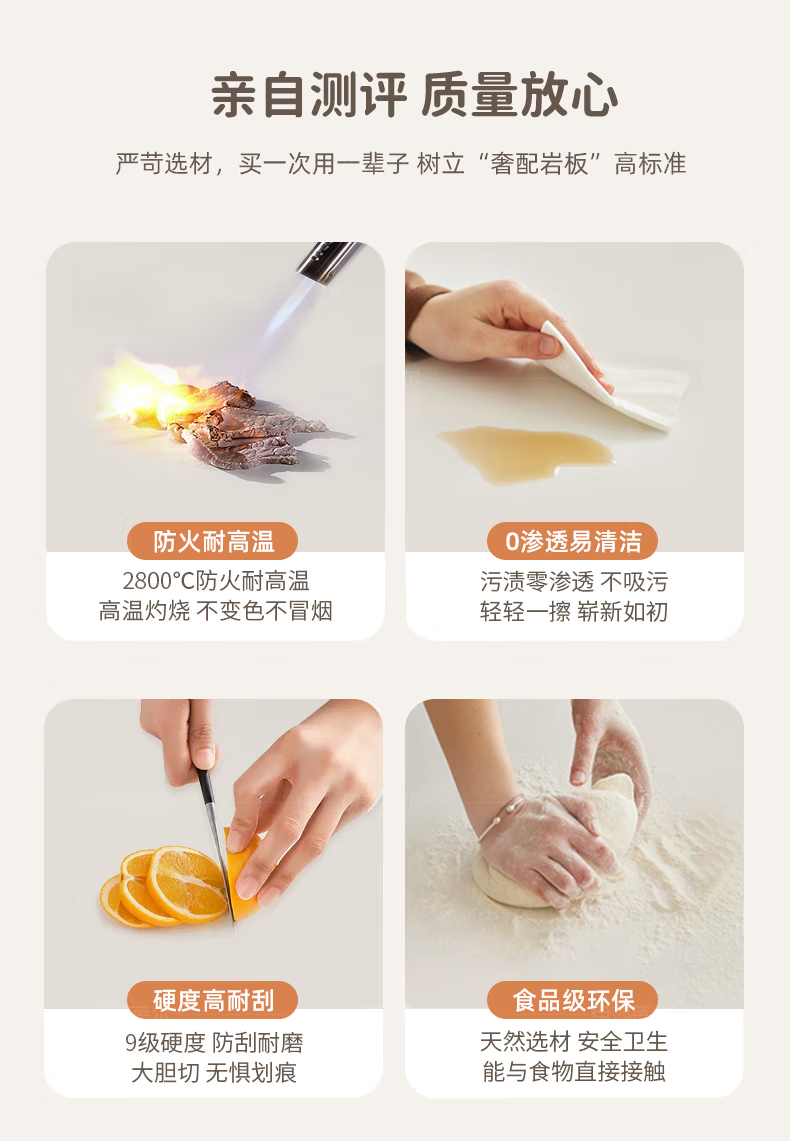 亲自测评 质量放心

严苛选材，买一次用一辈子 树立“奢配岩板”高标准

防火耐高温

2800℃防火耐高温
高温灼烧 不变色不冒烟

0渗透易清洁

污渍零渗透 不吸污
轻轻一擦 崭新如初

硬度高耐刮

9级硬度 防刮耐磨
大胆切 无惧划痕

食品级环保

天然选材 安全卫生
能与食物直接接触