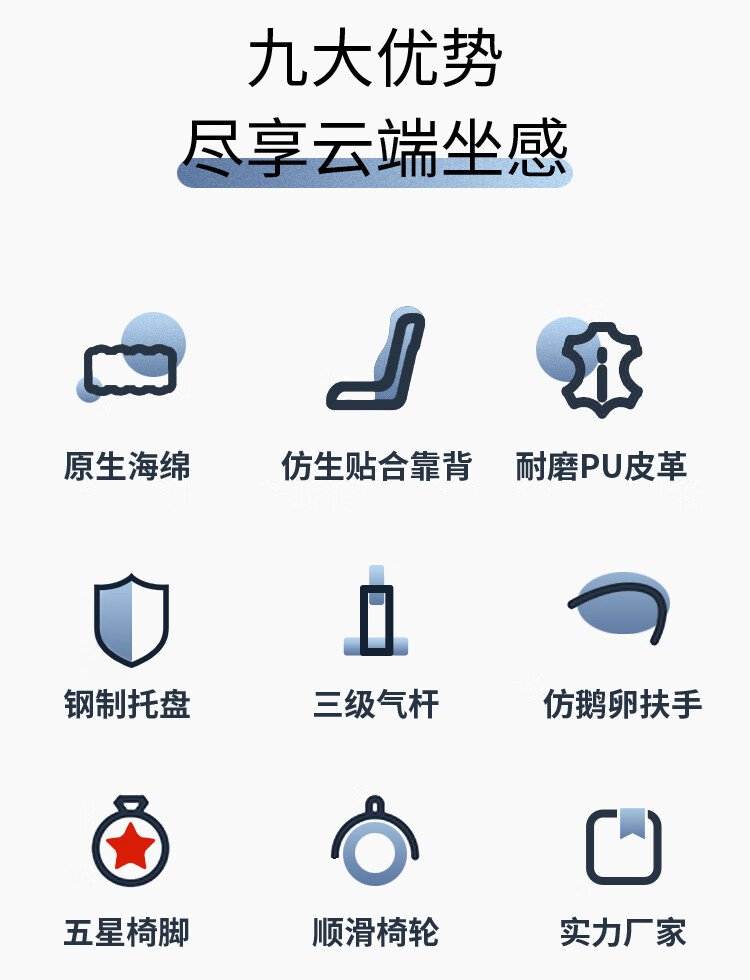 九大优势
尽享云端坐感

原生海绵

仿生贴合靠背

耐磨PU皮革

钢制托盘

三级气杆

仿鹅卵扶手

五星椅脚

顺滑椅轮

实力厂家