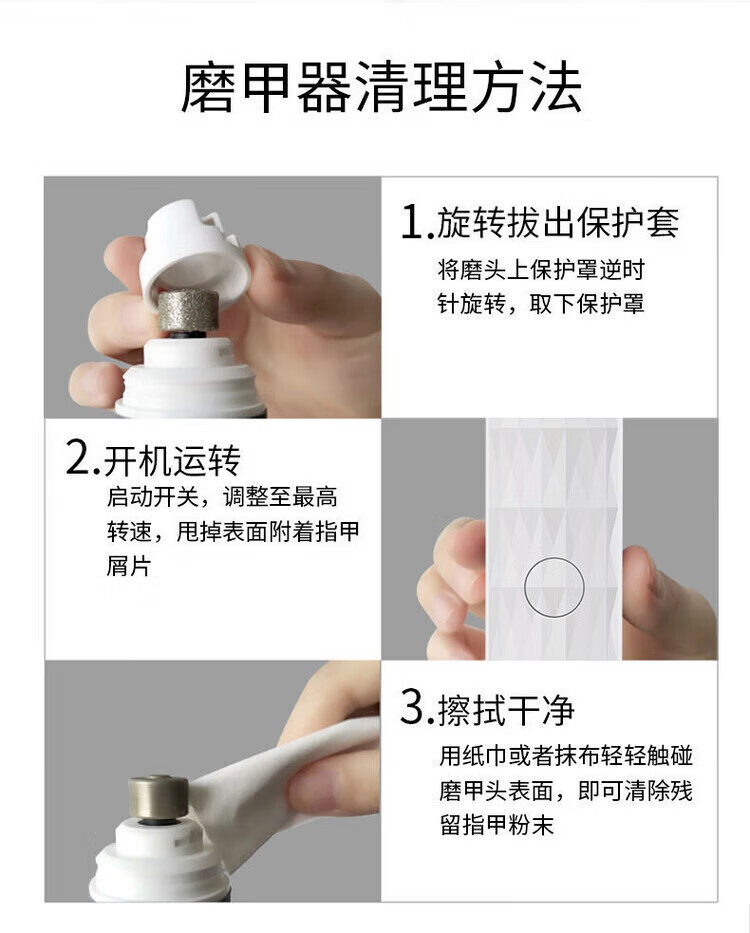 磨甲器清理方法

1.旋转拔出保护套

将磨头上保护罩逆时针旋转，取下保护罩

2.开机运转

启动开关，调整至最高转速，甩掉表面附着指甲屑片

3.擦拭干净

用纸巾或者抹布轻轻触碰磨甲头表面，即可清除残留指甲粉末