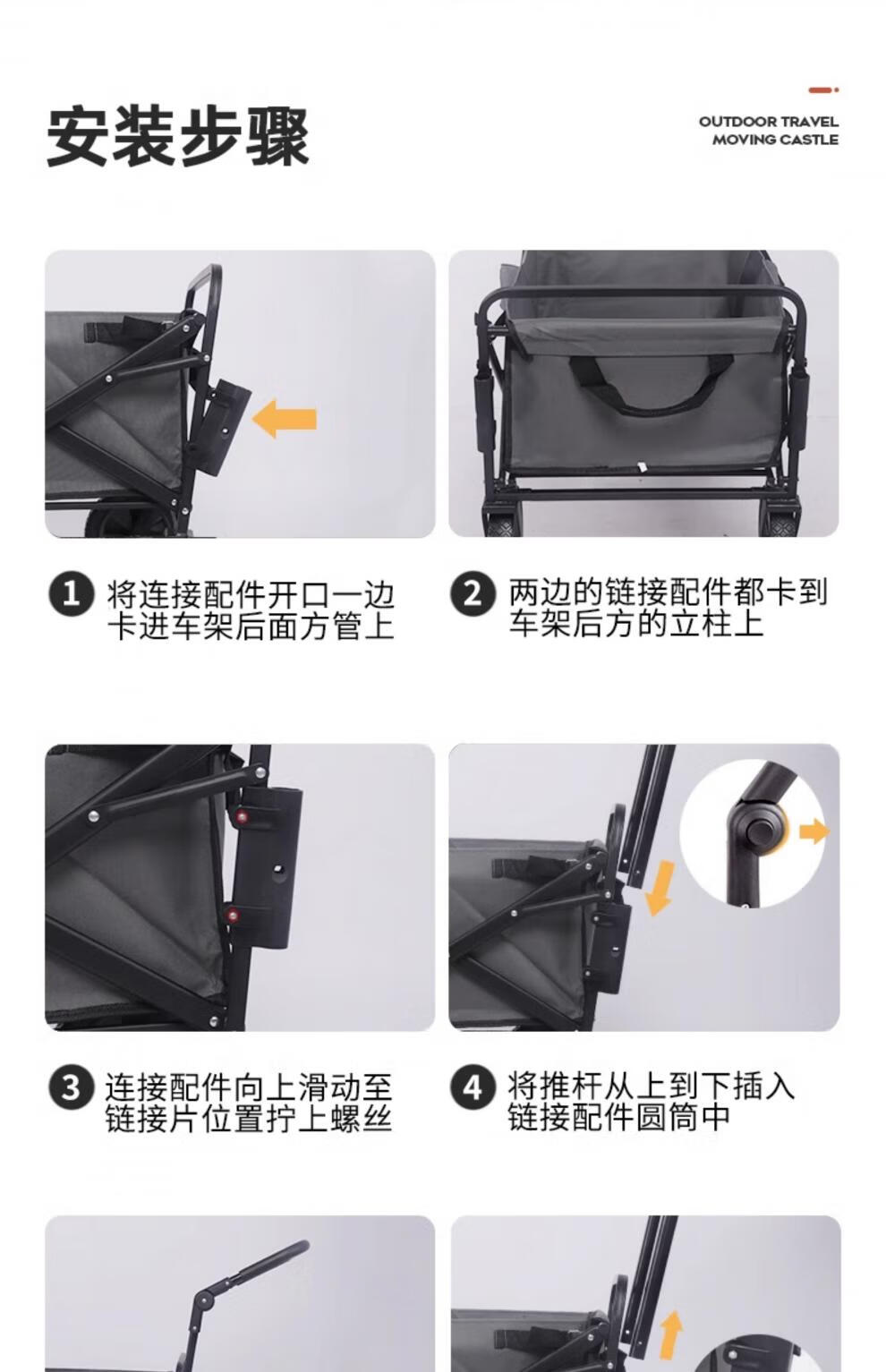 安装步骤

OUTDOOR TRAVEL
MOVING CASTLE

1 将连接配件开口一边卡进车架后面方管上

2 两边的链接配件都卡到车架后方的立柱上

3 连接配件向上滑动至链接片位置拧上螺丝

4 将推杆从上到下插入链接配件圆筒中