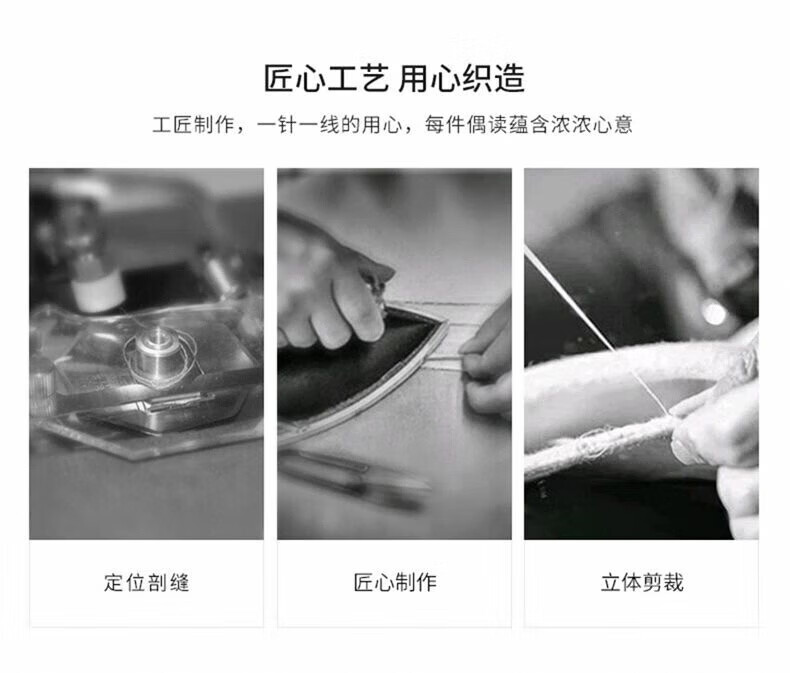 匠心工艺 用心织造

工匠制作，一针一线的用心，每件偶读蕴含浓浓心意

定位剖缝

匠心制作

立体剪裁