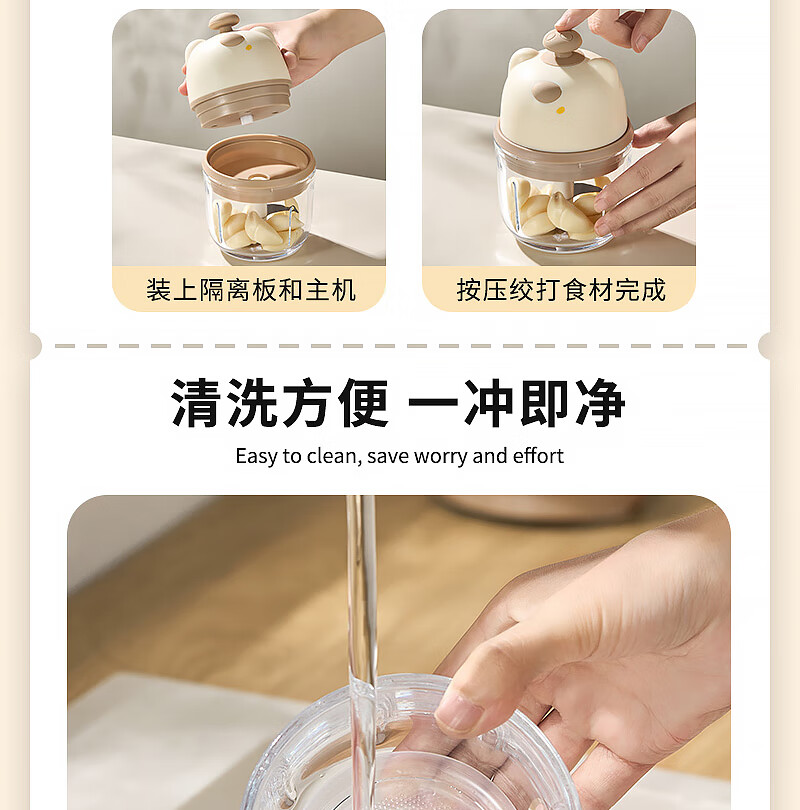 装上隔离板和主机

按压绞打食材完成

清洗方便 一冲即净

Easy to clean, save worry and effort