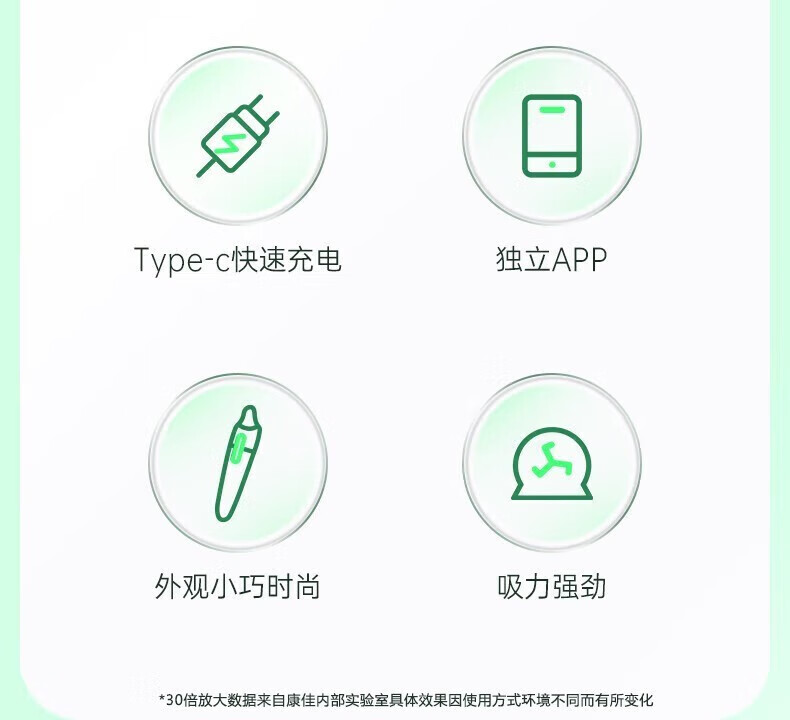 Type-c快速充电

独立APP

外观小巧时尚

吸力强劲

*30倍放大数据来自康佳内部实验室具体效果因使用方式环境不同而有所变化