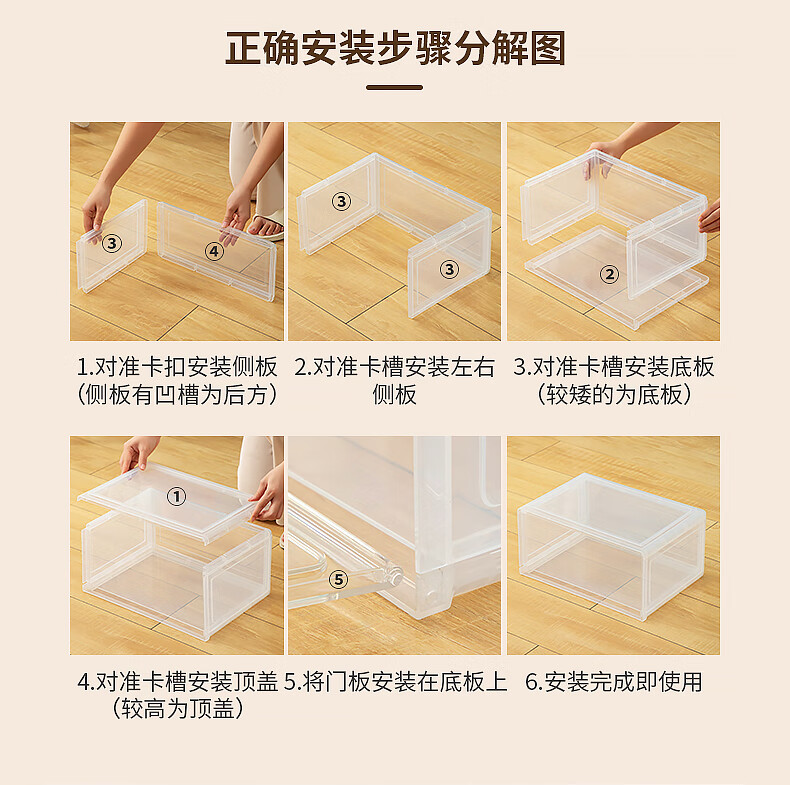 正确安装步骤分解图

③ ④

1.对准卡扣安装侧板（侧板有凹槽为后方）

③ ③

2.对准卡槽安装左右侧板

②

3.对准卡槽安装底板（较矮的为底板）

①

4.对准卡槽安装顶盖（较高为顶盖）

⑤

5.将门板安装在底板上

6.安装完成即使用