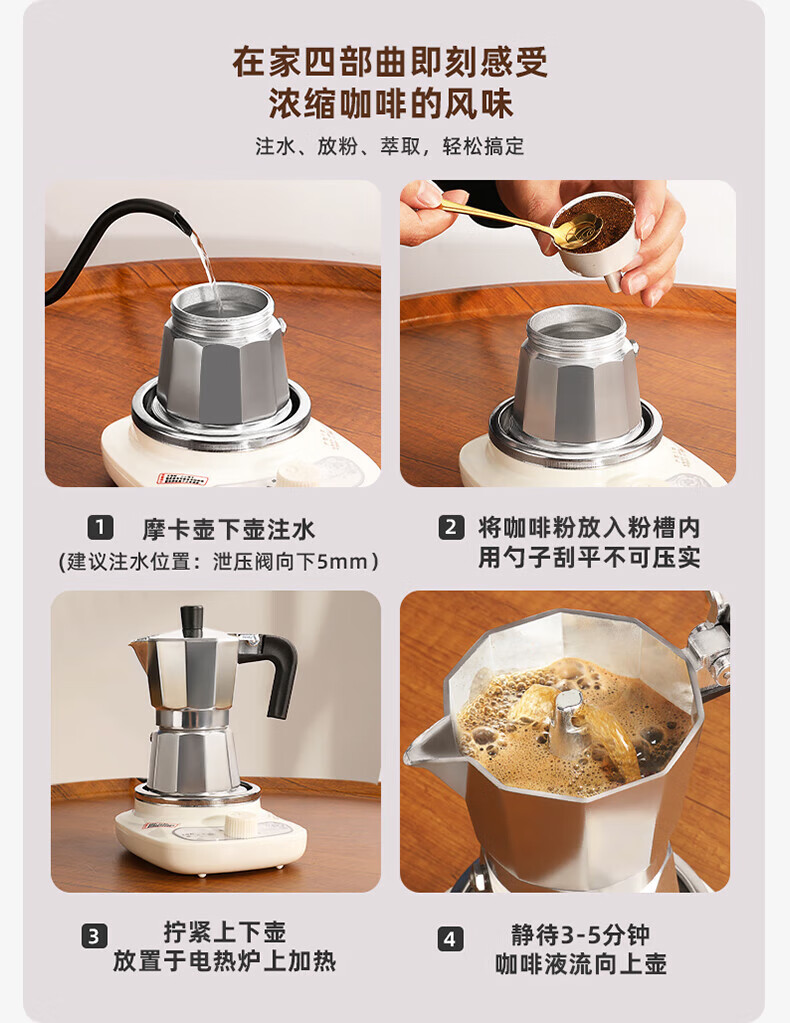 在家四部曲即刻感受
浓缩咖啡的风味

注水、放粉、萃取，轻松搞定

1 摩卡壶下壶注水
(建议注水位置：泄压阀向下5mm)

2 将咖啡粉放入粉槽内
用勺子刮平不可压实

3 拧紧上下壶
放置于电热炉上加热

4 静待3-5分钟
咖啡液流向上壶