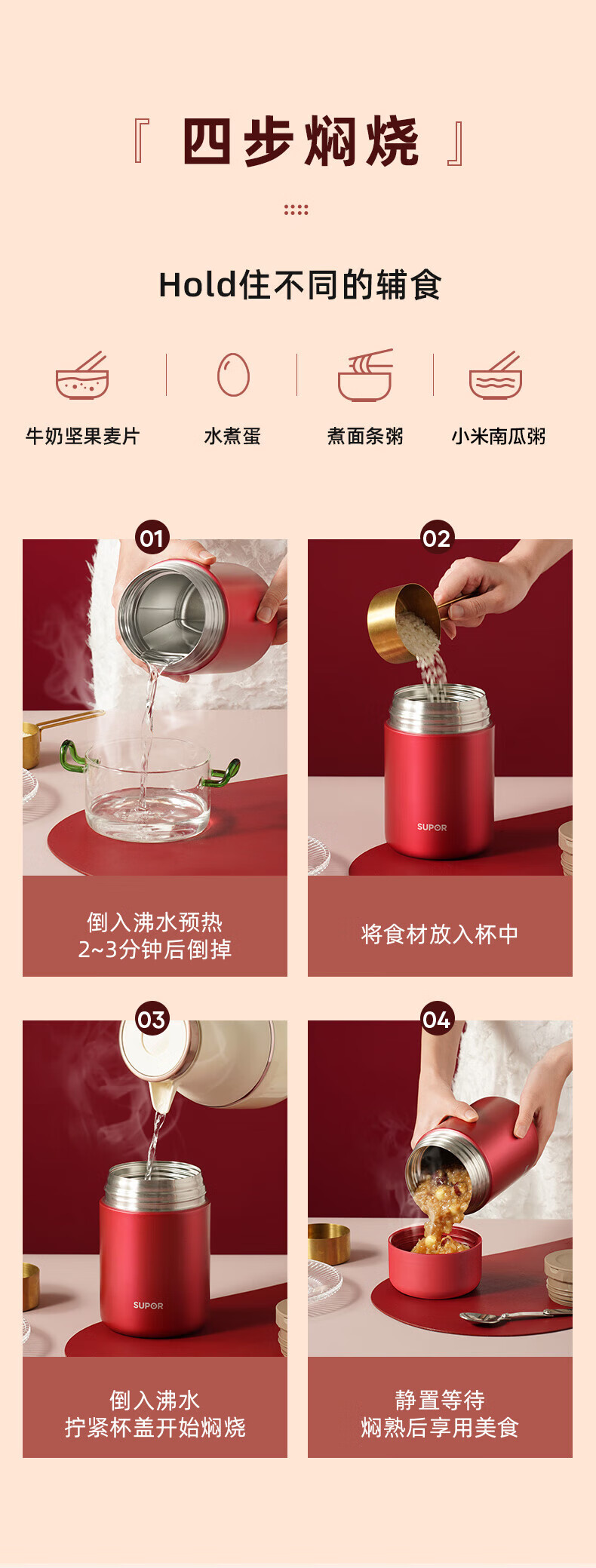 『 四步焖烧 』

Hold住不同的辅食

牛奶坚果麦片

水煮蛋

煮面条粥

小米南瓜粥

01

倒入沸水预热
2~3分钟后倒掉

02

SUPOR

将食材放入杯中

03

SUPOR

倒入沸水
拧紧杯盖开始焖烧

04

静置等待
焖熟后享用美食