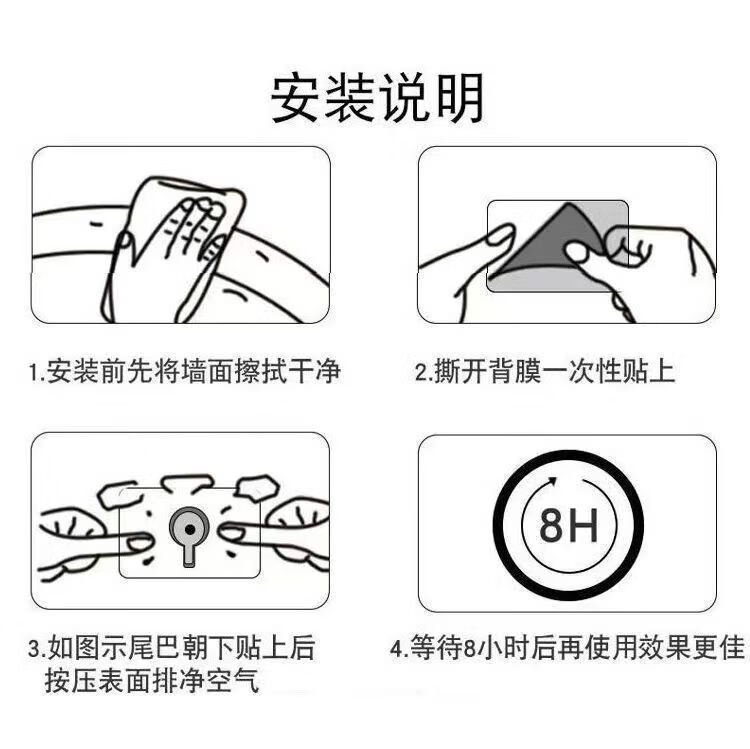 安装说明

1.安装前先将墙面擦拭干净

2.撕开背膜一次性贴上

3.如图示尾巴朝下贴上后按压表面排净空气

8H

4.等待8小时后再使用效果更佳