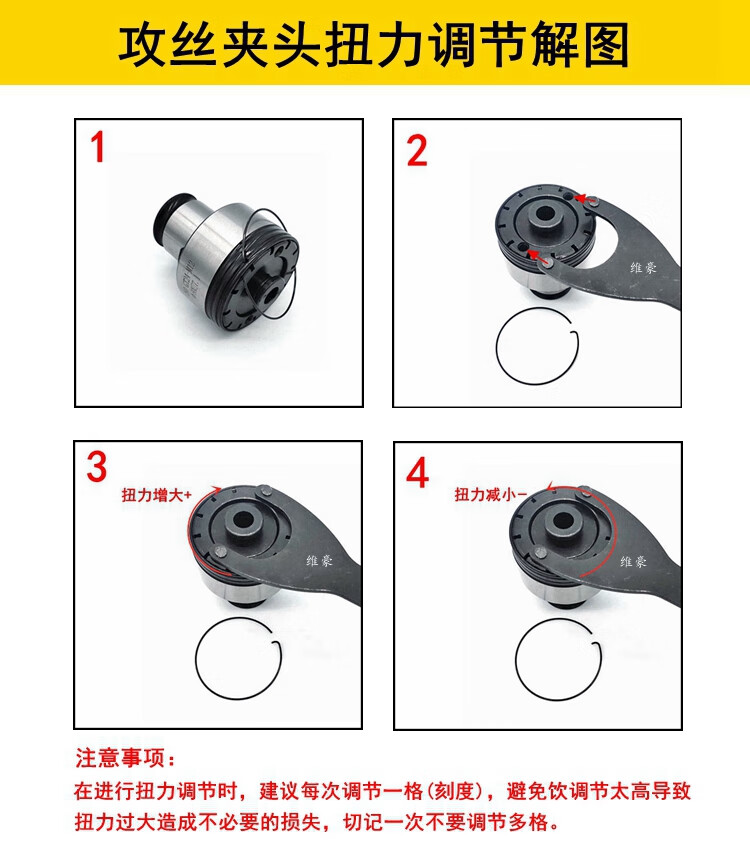 攻丝夹头扭力调节解图

1

2

维豪

3

扭力增大+

维豪

4

扭力减小-

维豪

注意事项：

在进行扭力调节时，建议每次调节一格(刻度)，避免饮调节太高导致扭力过大造成不必要的损失，切记一次不要调节多格。