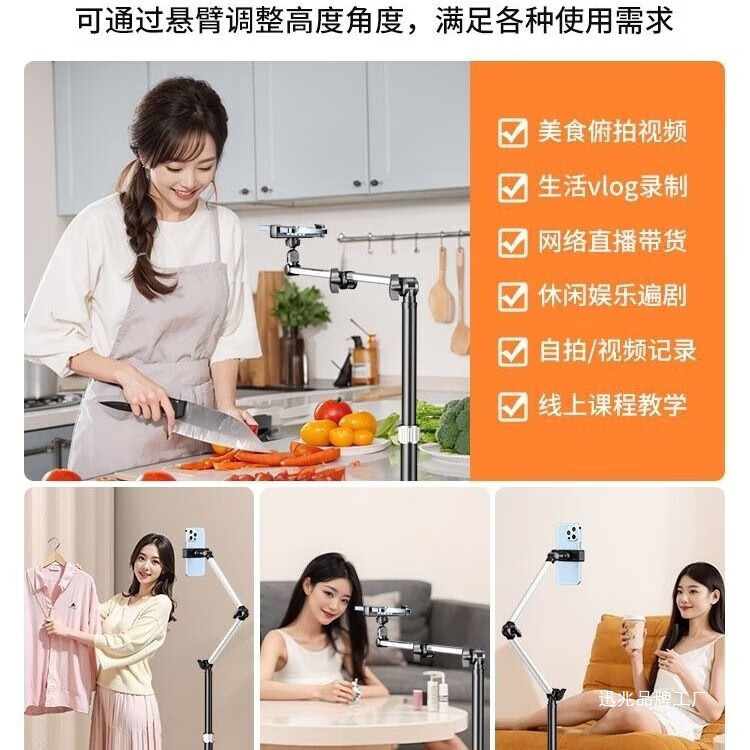 可通过悬臂调整高度角度，满足各种使用需求

美食俯拍视频
生活vlog录制
网络直播带货
休闲娱乐遍剧
自拍/视频记录
线上课程教学

迅兆品牌工厂