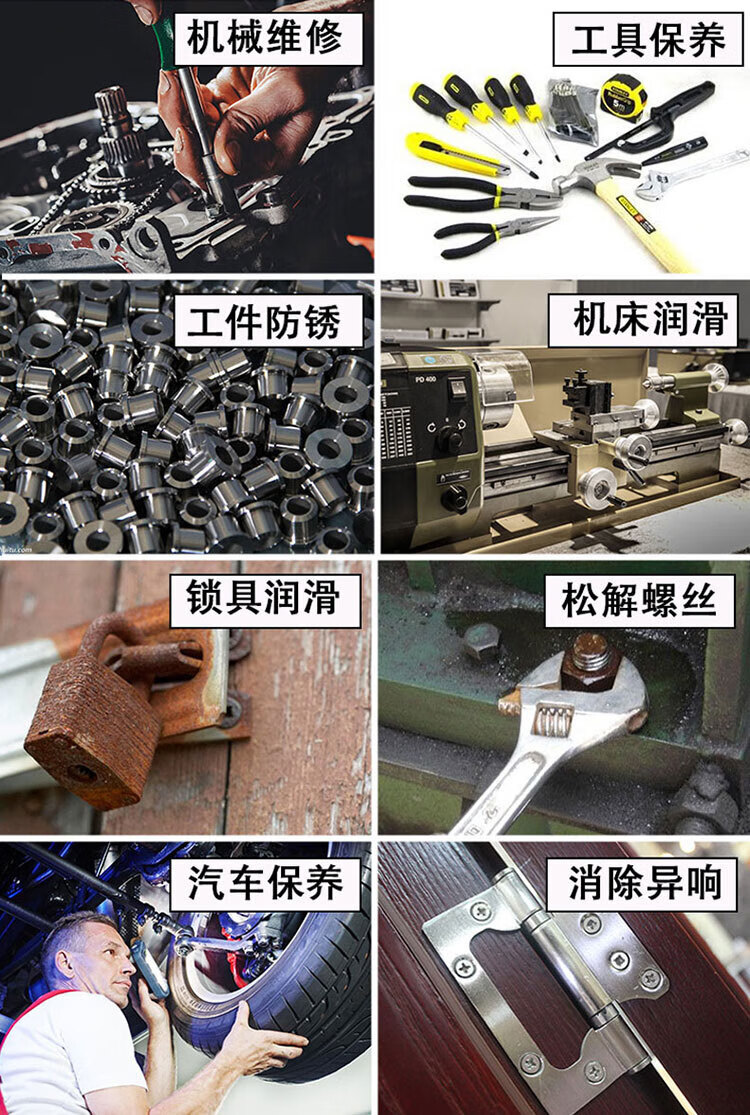 机械维修

工具保养

工件防锈

机床润滑

PD 400

锁具润滑

松解螺丝

汽车保养

消除异响