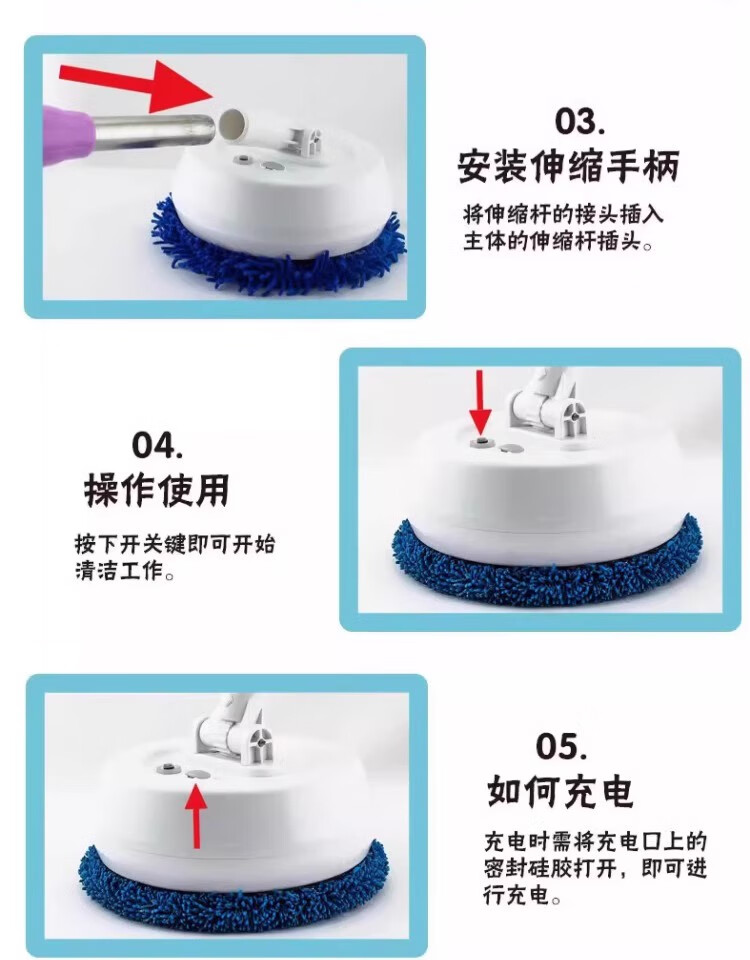 03.
安装伸缩手柄

将伸缩杆的接头插入主体的伸缩杆插头。

04.
操作使用

按下开关键即可开始清洁工作。

05.
如何充电

充电时需将充电口上的密封硅胶打开，即可进行充电。