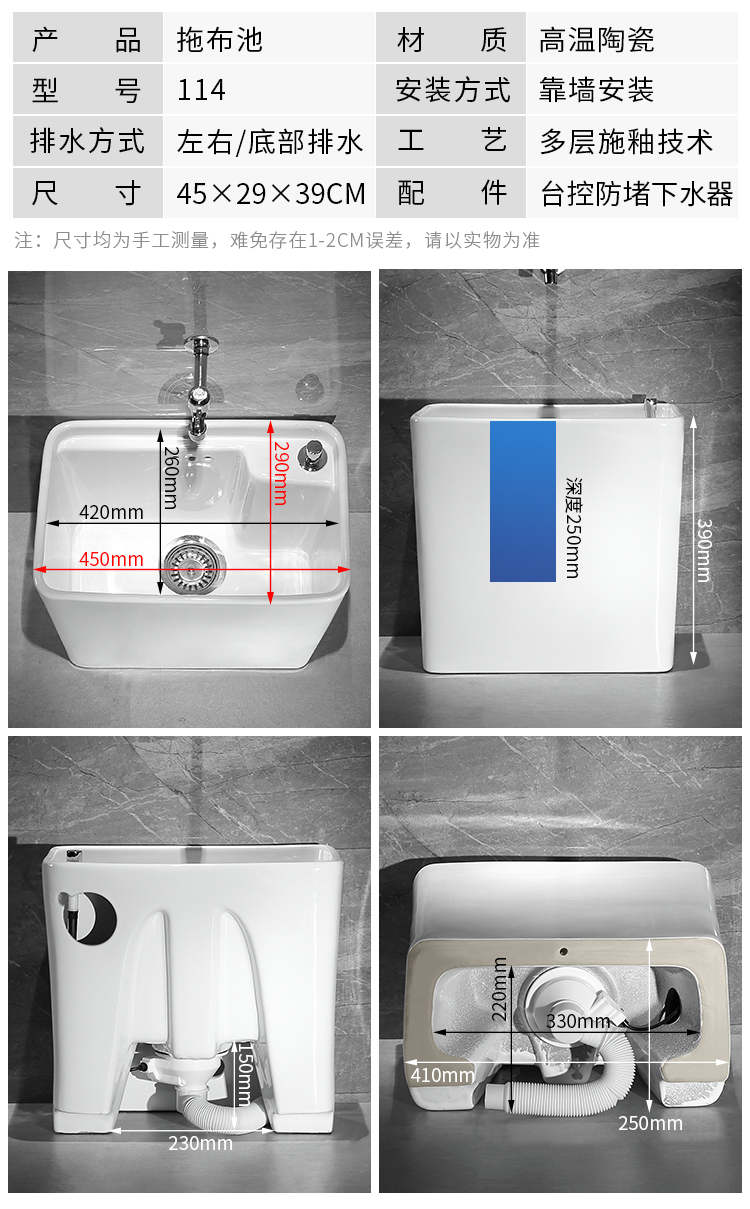 | 产品 | 拖布池 | 材质 | 高温陶瓷 |
|---|---|---|---|
| 型号 | 114 | 安装方式 | 靠墙安装 |
| 排水方式 | 左右/底部排水 | 工艺 | 多层施釉技术 |
| 尺寸 | 45×29×39CM | 配件 | 台控防堵下水器 |

注：尺寸均为手工测量，难免存在1-2CM误差，请以实物为准

260mm
290mm
420mm
450mm

深度250mm
390mm

150mm
230mm

220mm
330mm
410mm
250mm