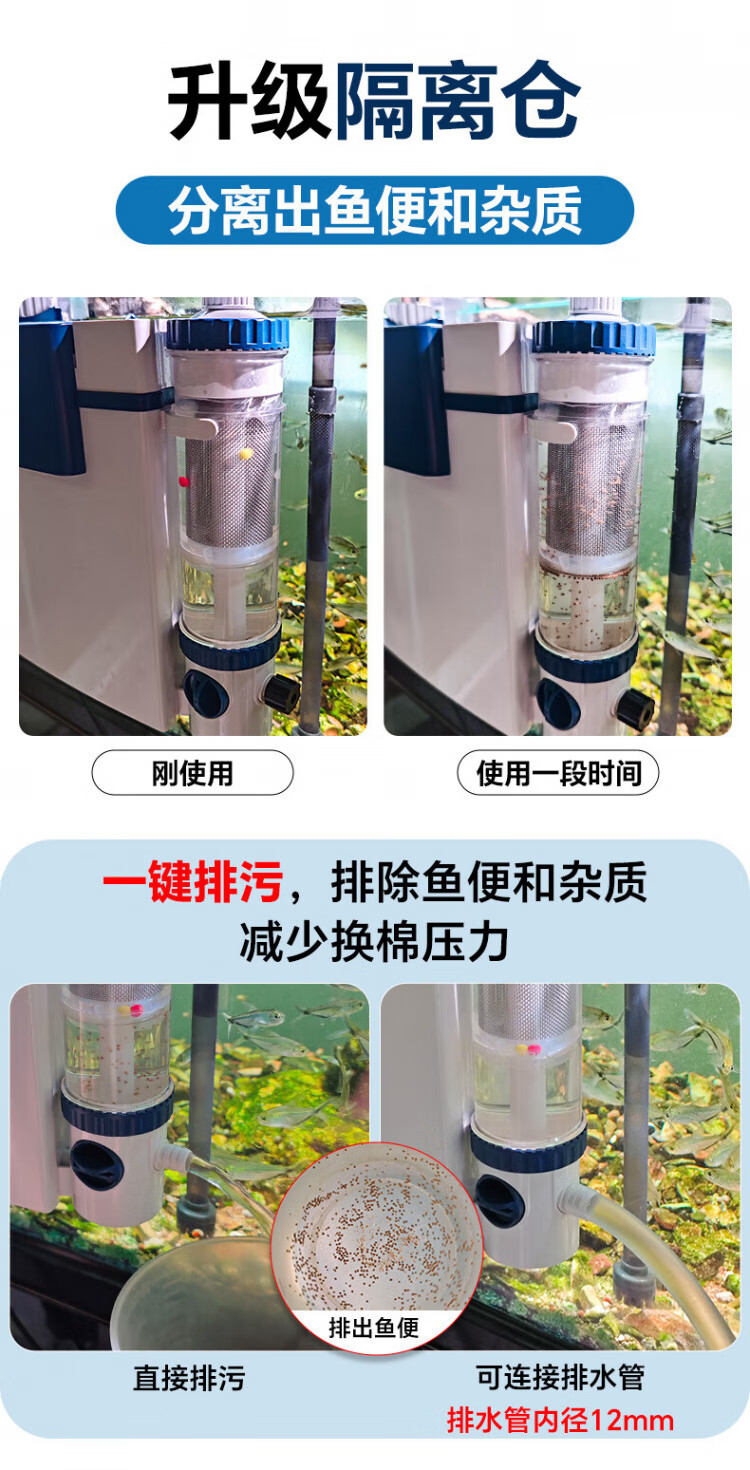 升级隔离仓

分离出鱼便和杂质

刚使用

使用一段时间

一键排污，排除鱼便和杂质
减少换棉压力

排出鱼便

直接排污

可连接排水管
排水管内径12mm