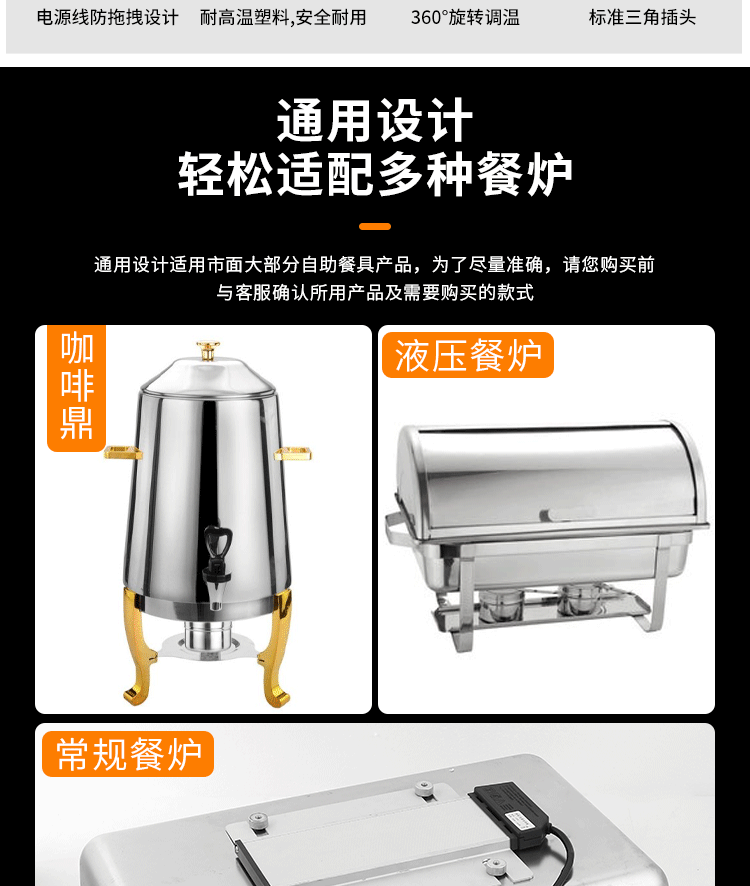 电源线防拖拽设计　耐高温塑料,安全耐用　360°旋转调温　标准三角插头

通用设计
轻松适配多种餐炉

通用设计适用市面大部分自助餐具产品，为了尽量准确，请您购买前与客服确认所用产品及需要购买的款式

咖啡鼎

液压餐炉

常规餐炉