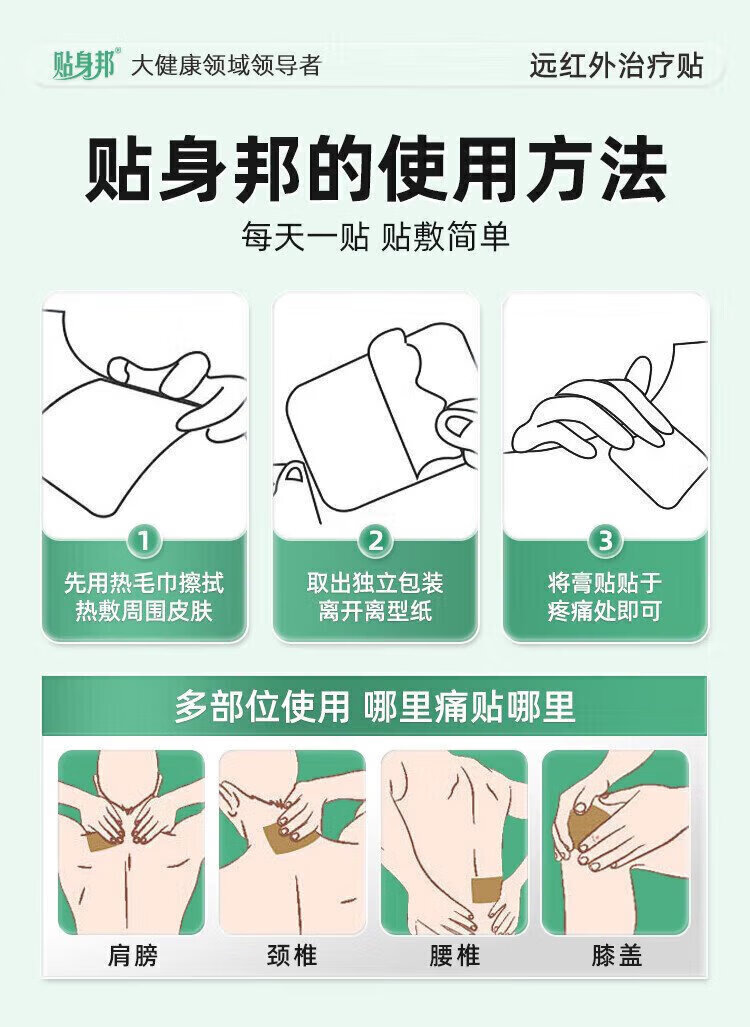 贴身邦® 大健康领域领导者

远红外治疗贴

贴身邦的使用方法

每天一贴 贴敷简单

1
先用热毛巾擦拭
热敷周围皮肤

2
取出独立包装
离开离型纸

3
将膏贴贴于
疼痛处即可

多部位使用 哪里痛贴哪里

肩膀

颈椎

腰椎

膝盖