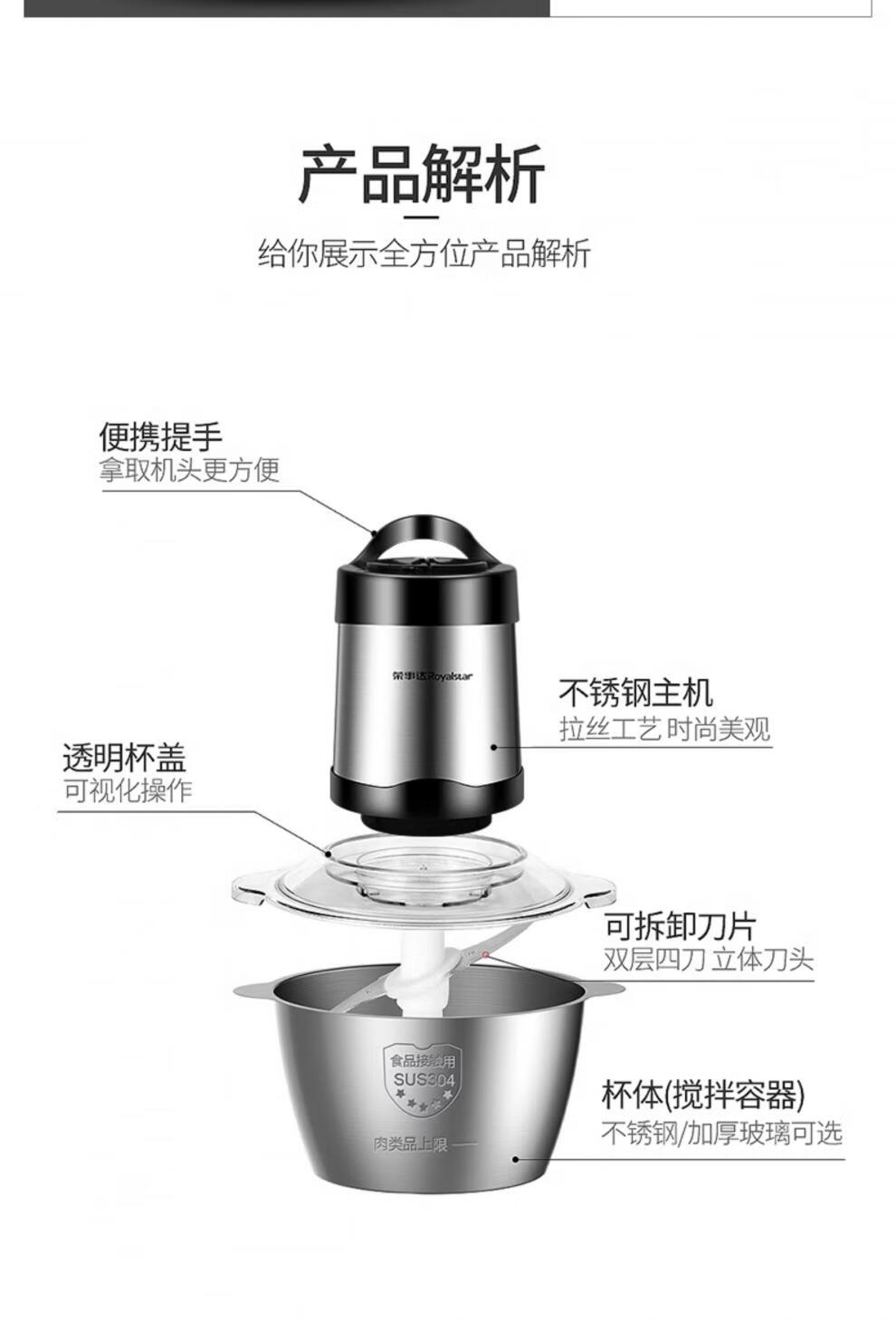 产品解析

给你展示全方位产品解析

便携提手
拿取机头更方便

荣事达Royalstar

不锈钢主机
拉丝工艺 时尚美观

透明杯盖
可视化操作

可拆卸刀片
双层四刀 立体刀头

食品接触用
SUS304

肉类品上限

杯体(搅拌容器)
不锈钢/加厚玻璃可选