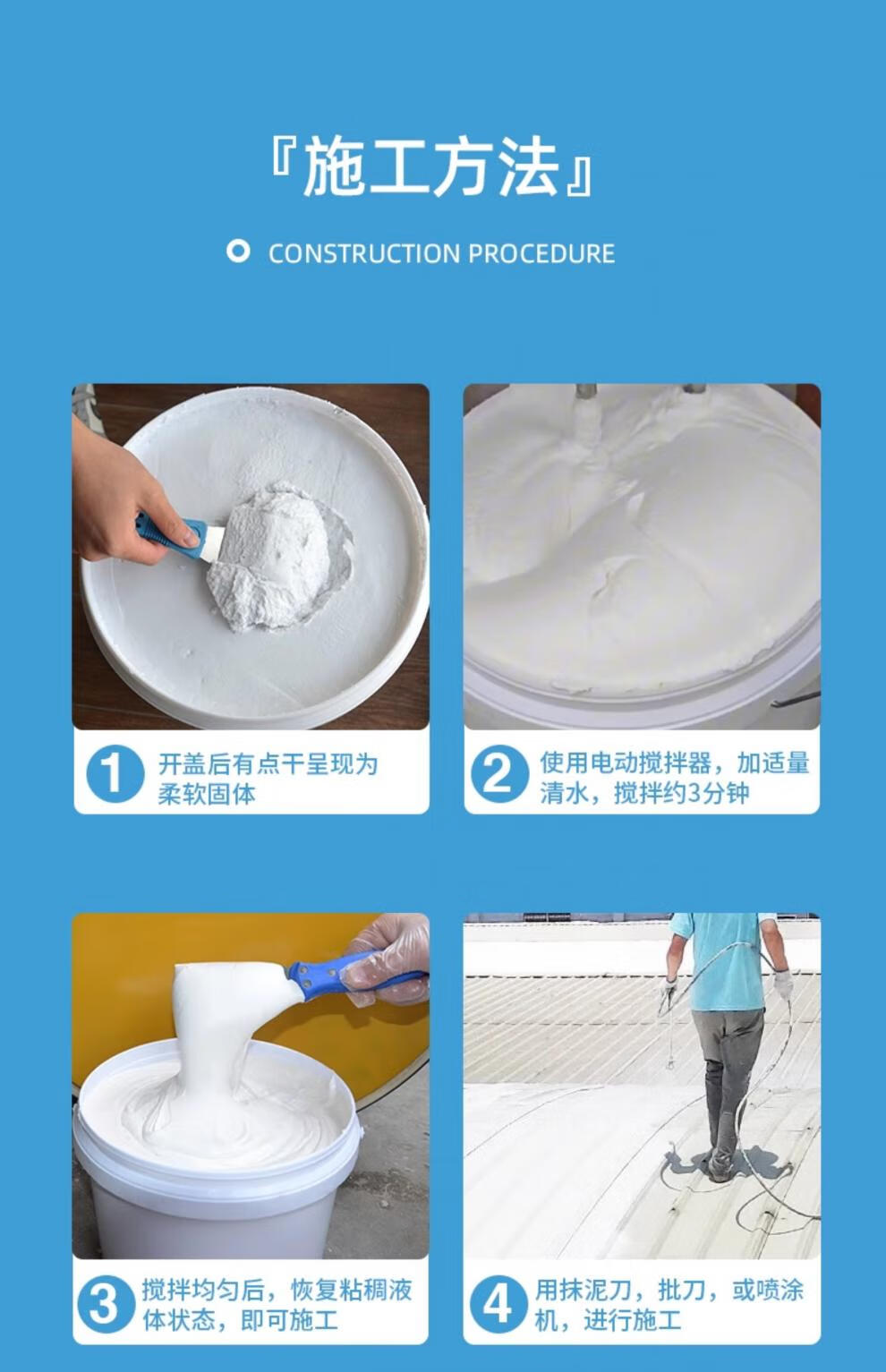 『施工方法』

CONSTRUCTION PROCEDURE

1 开盖后有点干呈现为柔软固体

2 使用电动搅拌器，加适量清水，搅拌约3分钟

3 搅拌均匀后，恢复粘稠液体状态，即可施工

4 用抹泥刀，批刀，或喷涂机，进行施工