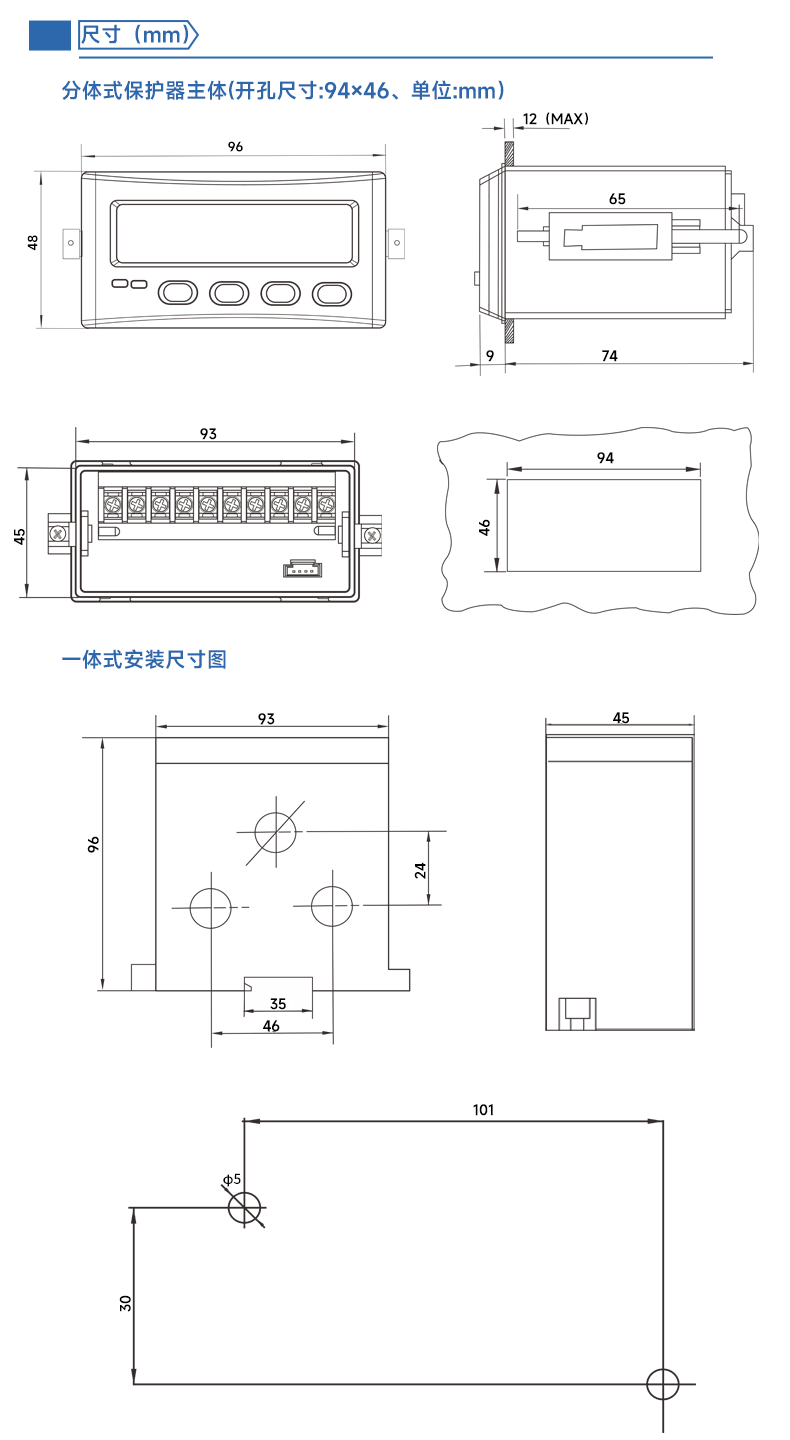 尺寸（mm）

分体式保护器主体(开孔尺寸:94×46、单位:mm)

96
48
12（MAX）
65
9
74

93
45

94
46

一体式安装尺寸图

93
96
24
35
46

45

101
ϕ5
30