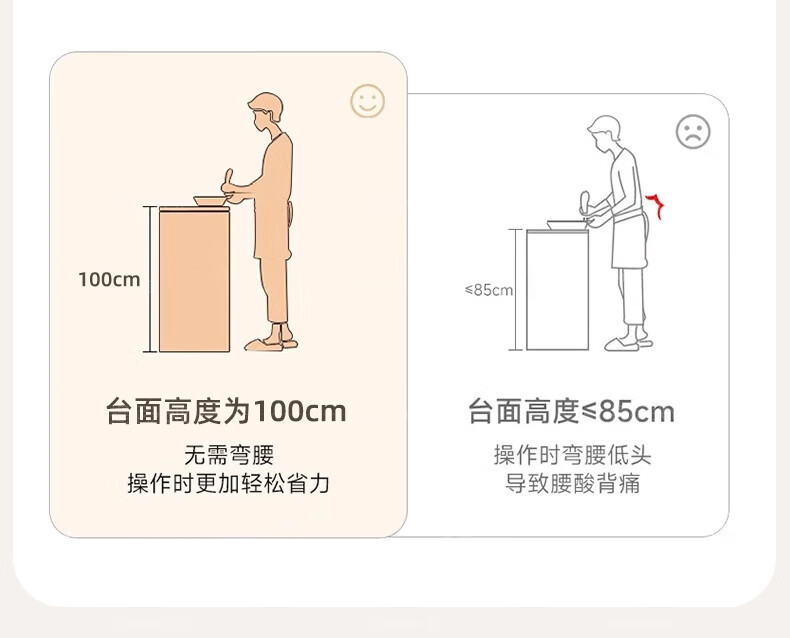 100cm

台面高度为100cm

无需弯腰
操作时更加轻松省力

≤85cm

台面高度≤85cm

操作时弯腰低头
导致腰酸背痛