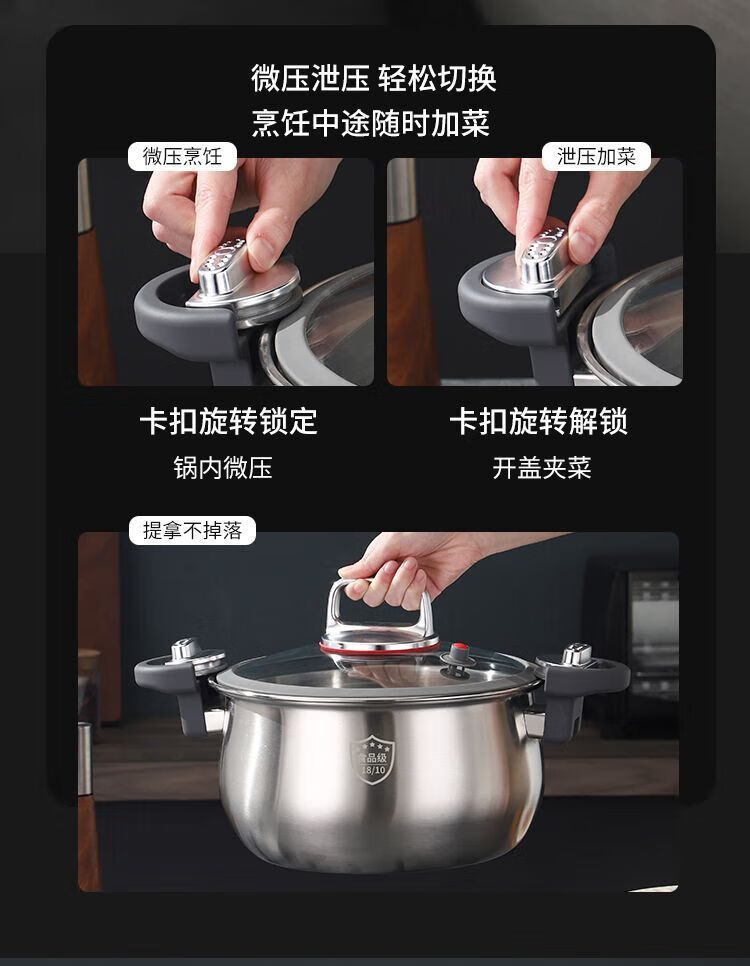 微压泄压 轻松切换
烹饪中途随时加菜

微压烹饪

泄压加菜

卡扣旋转锁定
锅内微压

卡扣旋转解锁
开盖夹菜

提拿不掉落

食品级
18/10