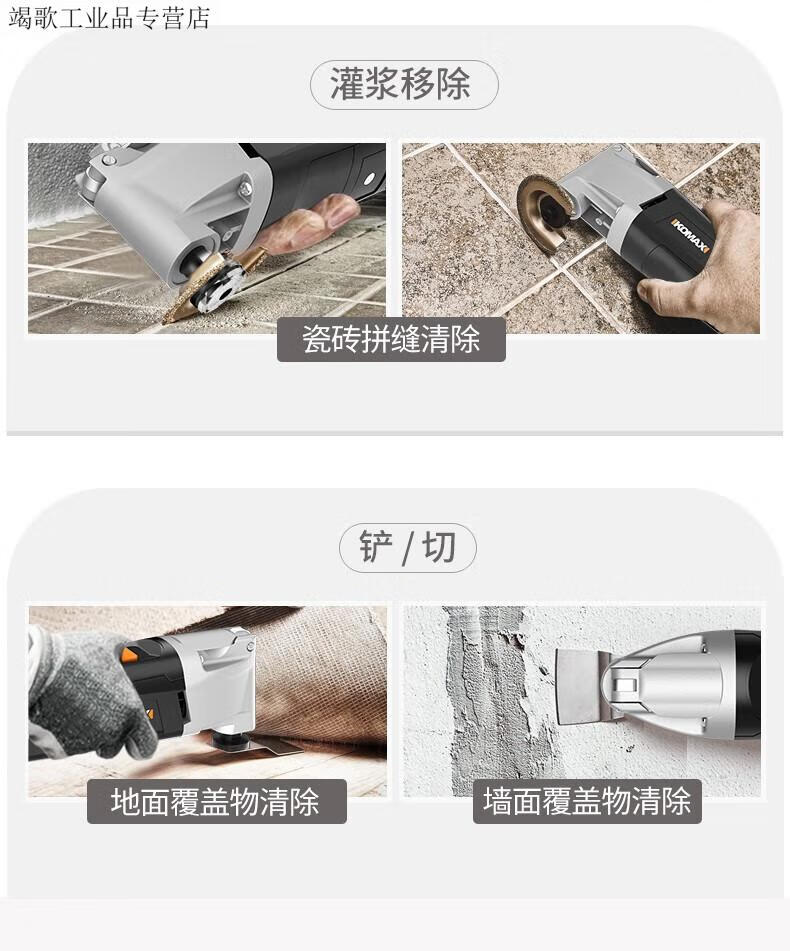 竭歌工业品专营店

灌浆移除

KOMAX

瓷砖拼缝清除

铲 / 切

地面覆盖物清除

墙面覆盖物清除