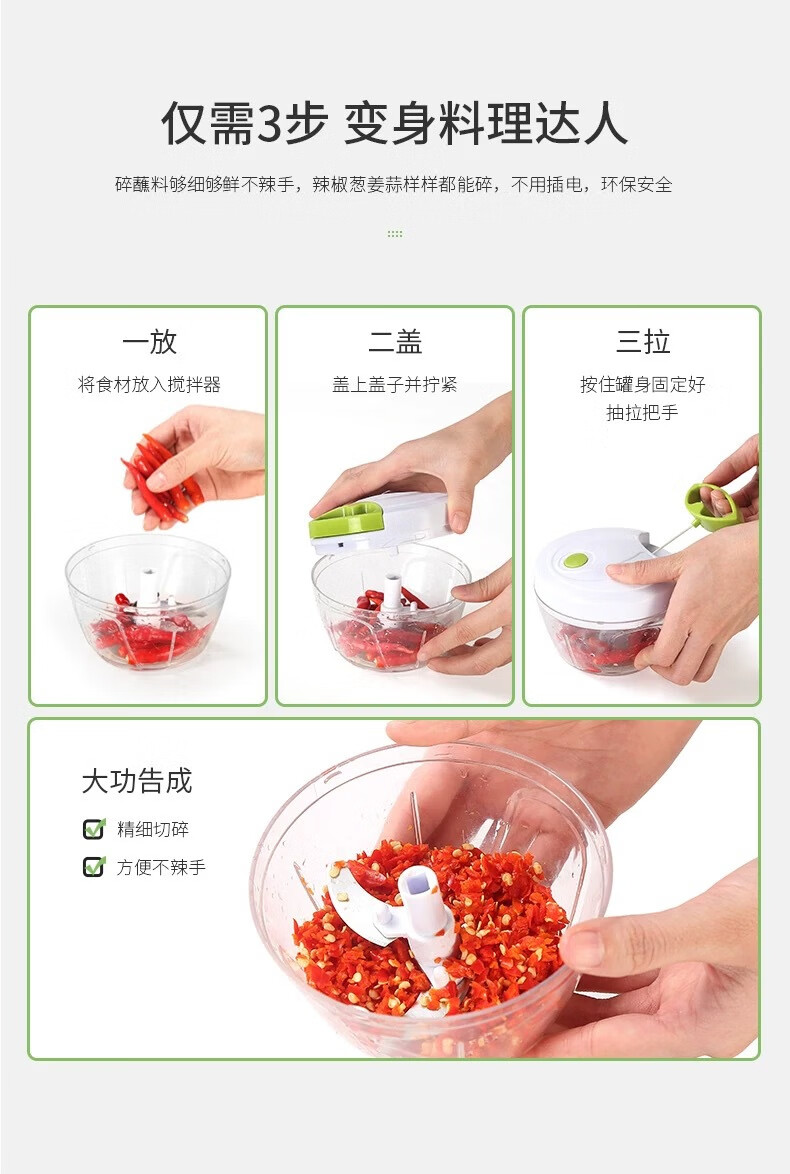 仅需3步 变身料理达人

碎蘸料够细够鲜不辣手，辣椒葱姜蒜样样都能碎，不用插电，环保安全

一放
将食材放入搅拌器

二盖
盖上盖子并拧紧

三拉
按住罐身固定好
抽拉把手

大功告成
精细切碎
方便不辣手