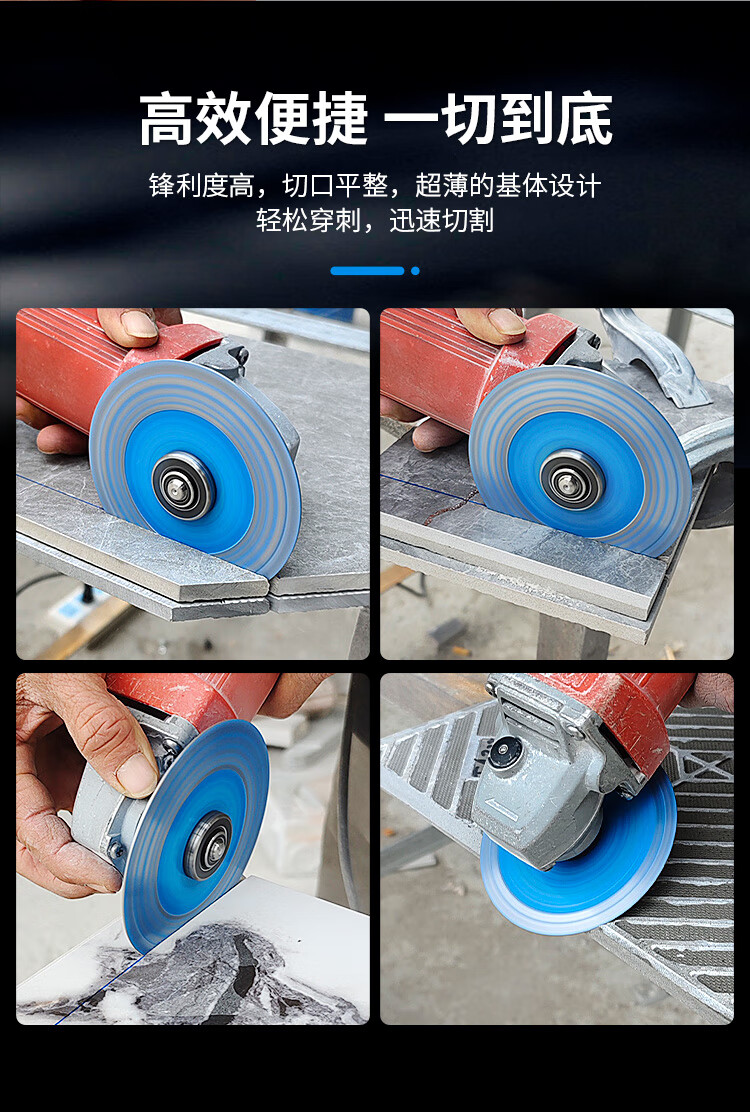 高效便捷 一切到底

锋利度高，切口平整，超薄的基体设计
轻松穿刺，迅速切割