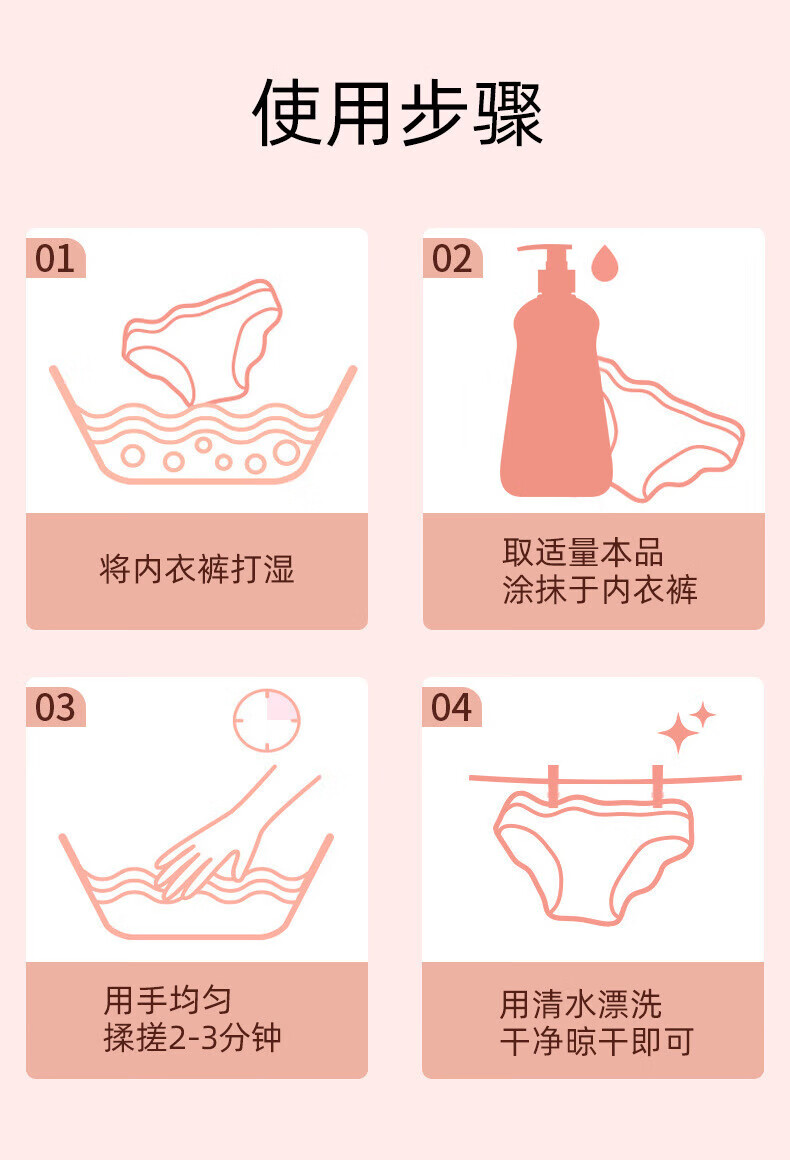 使用步骤

01

将内衣裤打湿

02

取适量本品
涂抹于内衣裤

03

用手均匀
揉搓2-3分钟

04

用清水漂洗
干净晾干即可