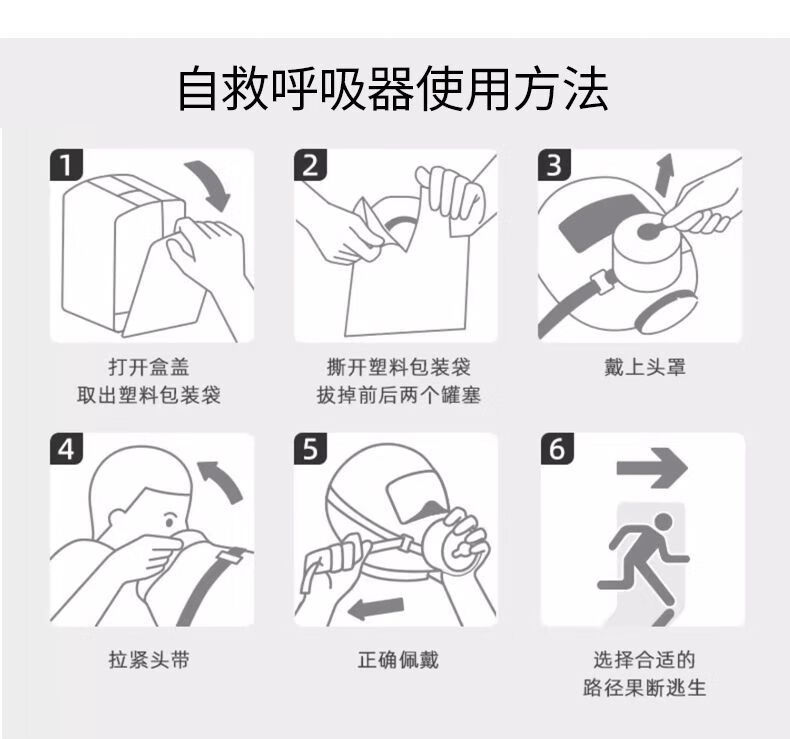 自救呼吸器使用方法

1
打开盒盖
取出塑料包装袋

2
撕开塑料包装袋
拔掉前后两个罐塞

3
戴上头罩

4
拉紧头带

5
正确佩戴

6
选择合适的
路径果断逃生