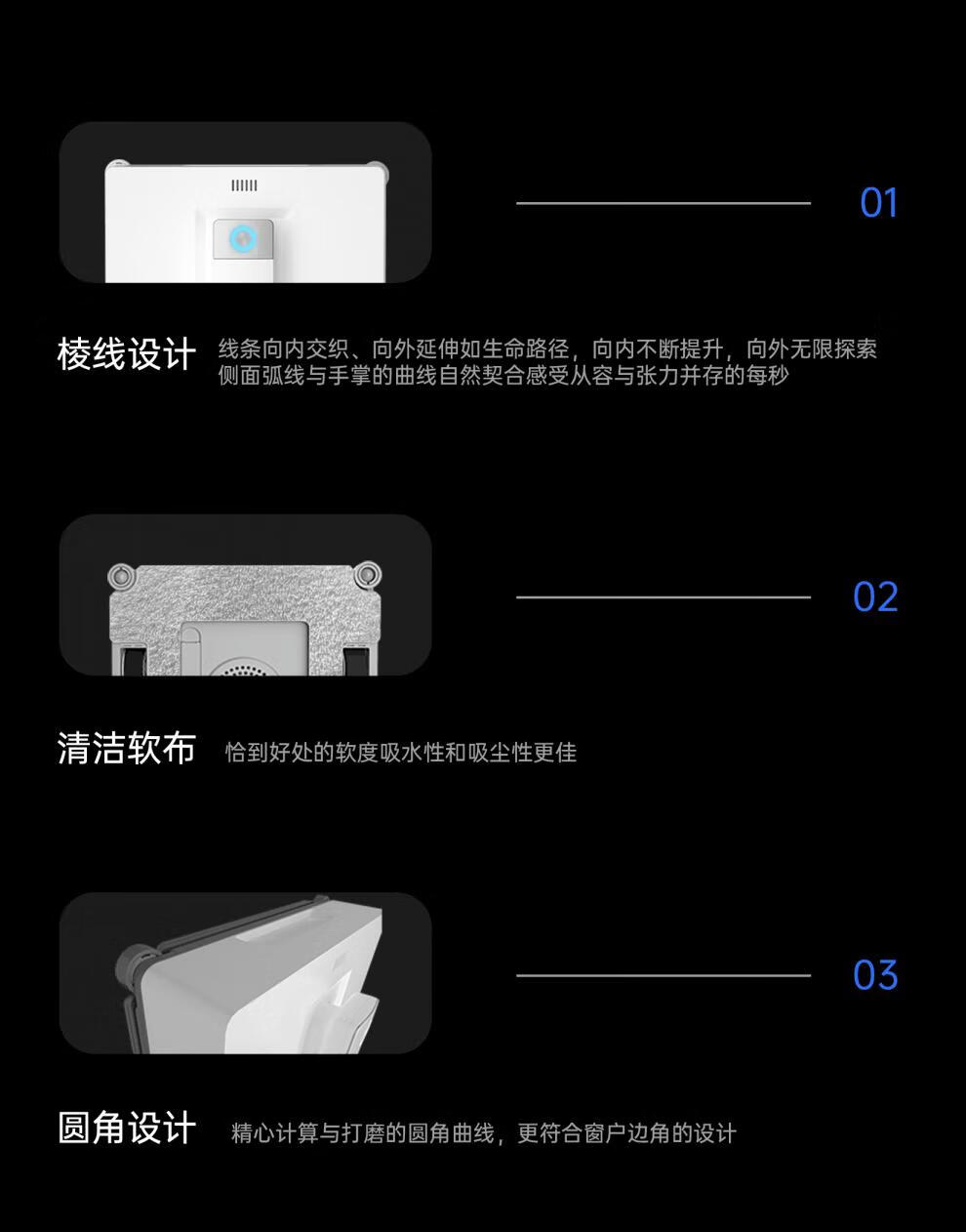 01

棱线设计 线条向内交织、向外延伸如生命路径，向内不断提升，向外无限探索
侧面弧线与手掌的曲线自然契合感受从容与张力并存的每秒

02

清洁软布 恰到好处的软度吸水性和吸尘性更佳

03

圆角设计 精心计算与打磨的圆角曲线，更符合窗户边角的设计