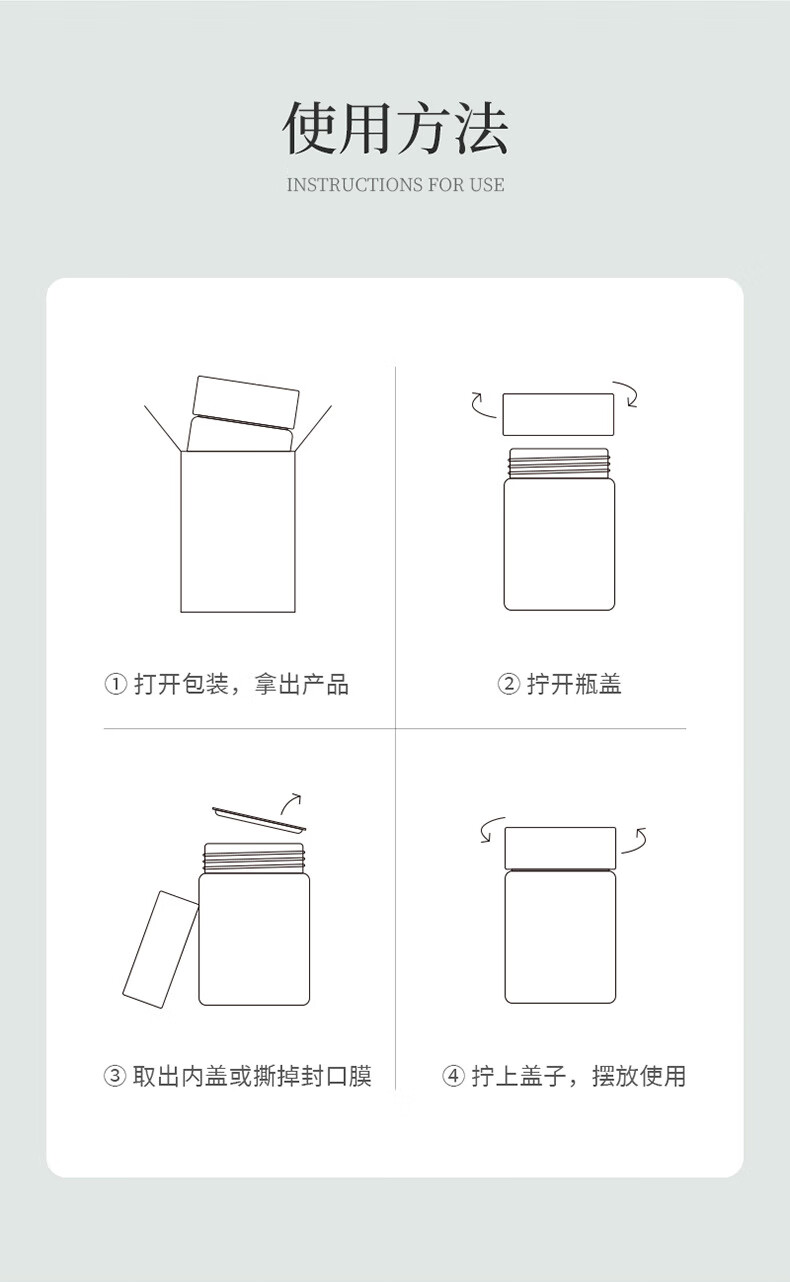 使用方法

INSTRUCTIONS FOR USE

① 打开包装，拿出产品

② 拧开瓶盖

③ 取出内盖或撕掉封口膜

④ 拧上盖子，摆放使用