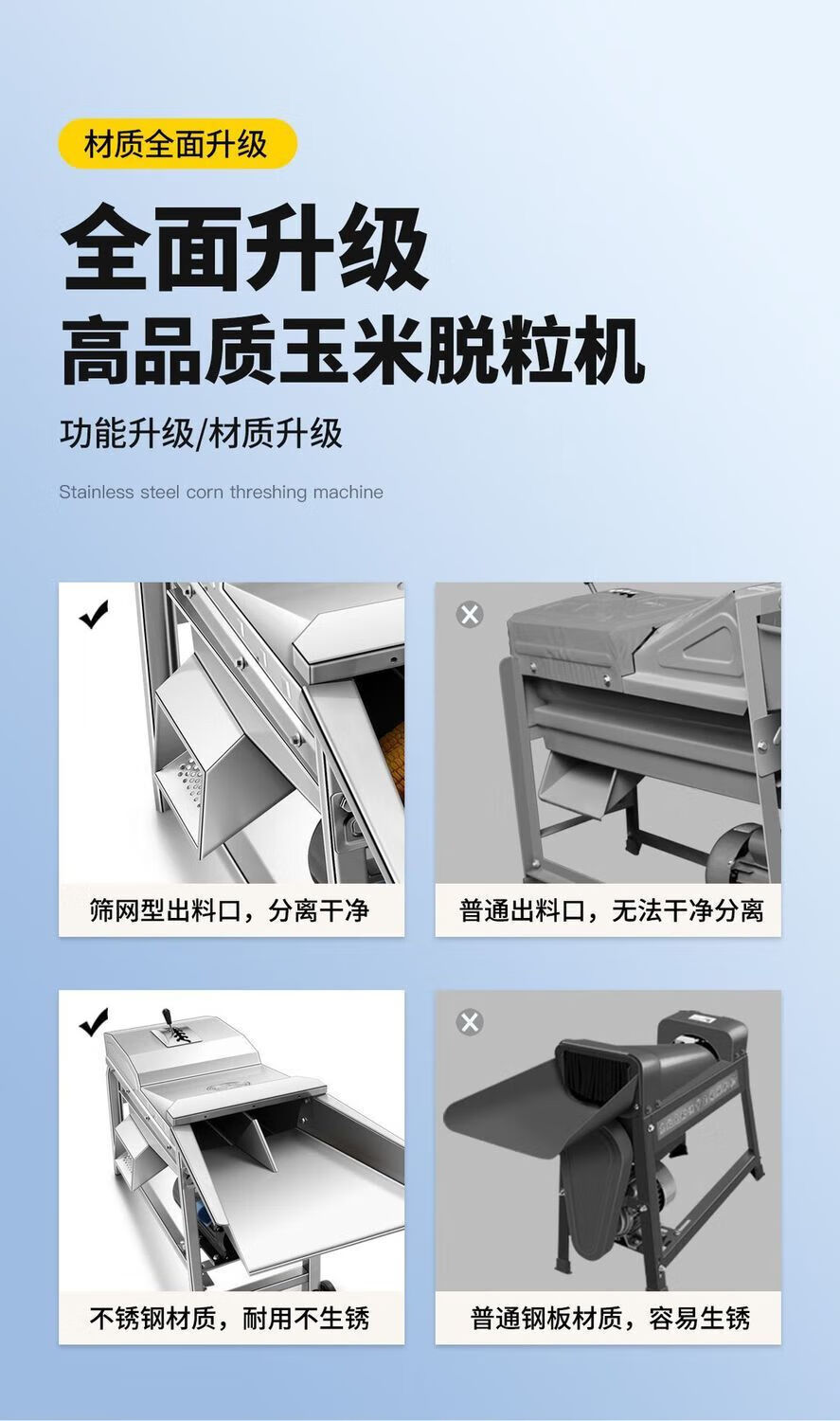 材质全面升级

全面升级
高品质玉米脱粒机

功能升级/材质升级

Stainless steel corn threshing machine

筛网型出料口，分离干净

普通出料口，无法干净分离

不锈钢材质，耐用不生锈

普通钢板材质，容易生锈