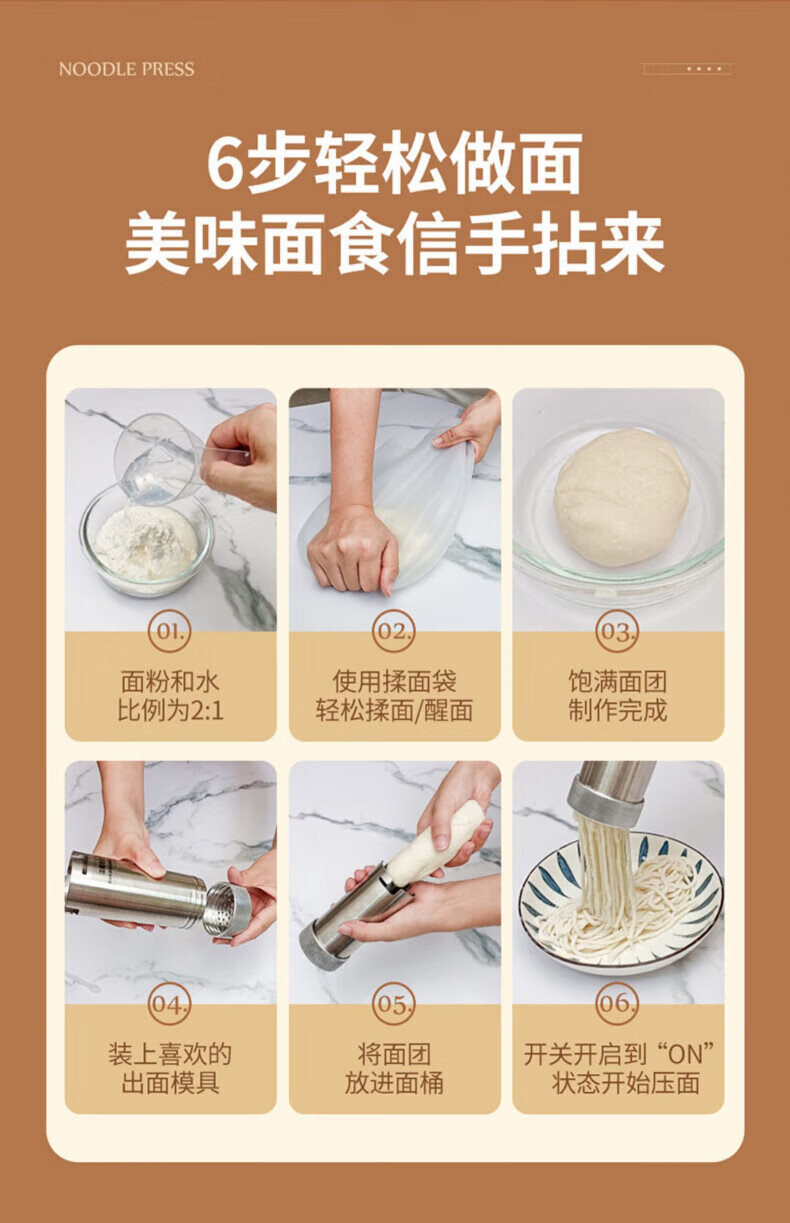 NOODLE PRESS

6步轻松做面
美味面食信手拈来

01.
面粉和水
比例为2:1

02.
使用揉面袋
轻松揉面/醒面

03.
饱满面团
制作完成

04.
装上喜欢的
出面模具

05.
将面团
放进面桶

06.
开关开启到“ON”
状态开始压面