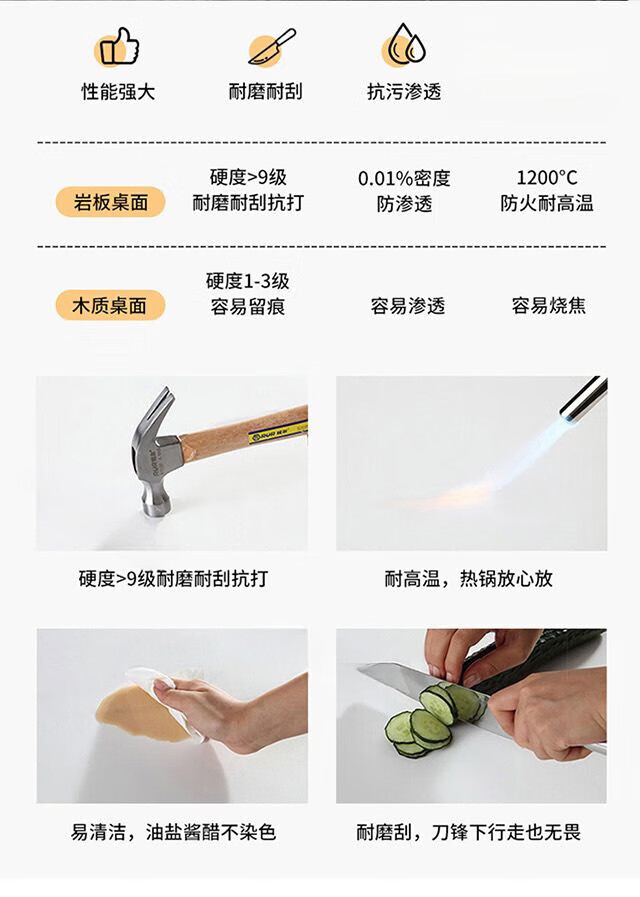 性能强大　　耐磨耐刮　　抗污渗透

| 岩板桌面 | 硬度>9级 耐磨耐刮抗打 | 0.01%密度 防渗透 | 1200°C 防火耐高温 |
|---|---|---|---|
| 木质桌面 | 硬度1-3级 容易留痕 | 容易渗透 | 容易烧焦 |

硬度>9级耐磨耐刮抗打

耐高温，热锅放心放

易清洁，油盐酱醋不染色

耐磨刮，刀锋下行走也无畏