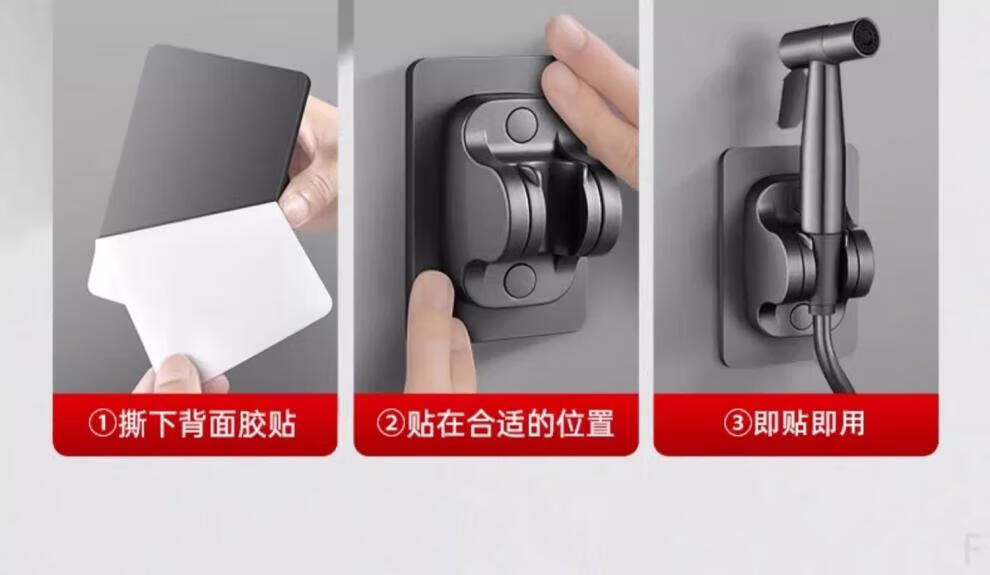 ①撕下背面胶贴

②贴在合适的位置

③即贴即用